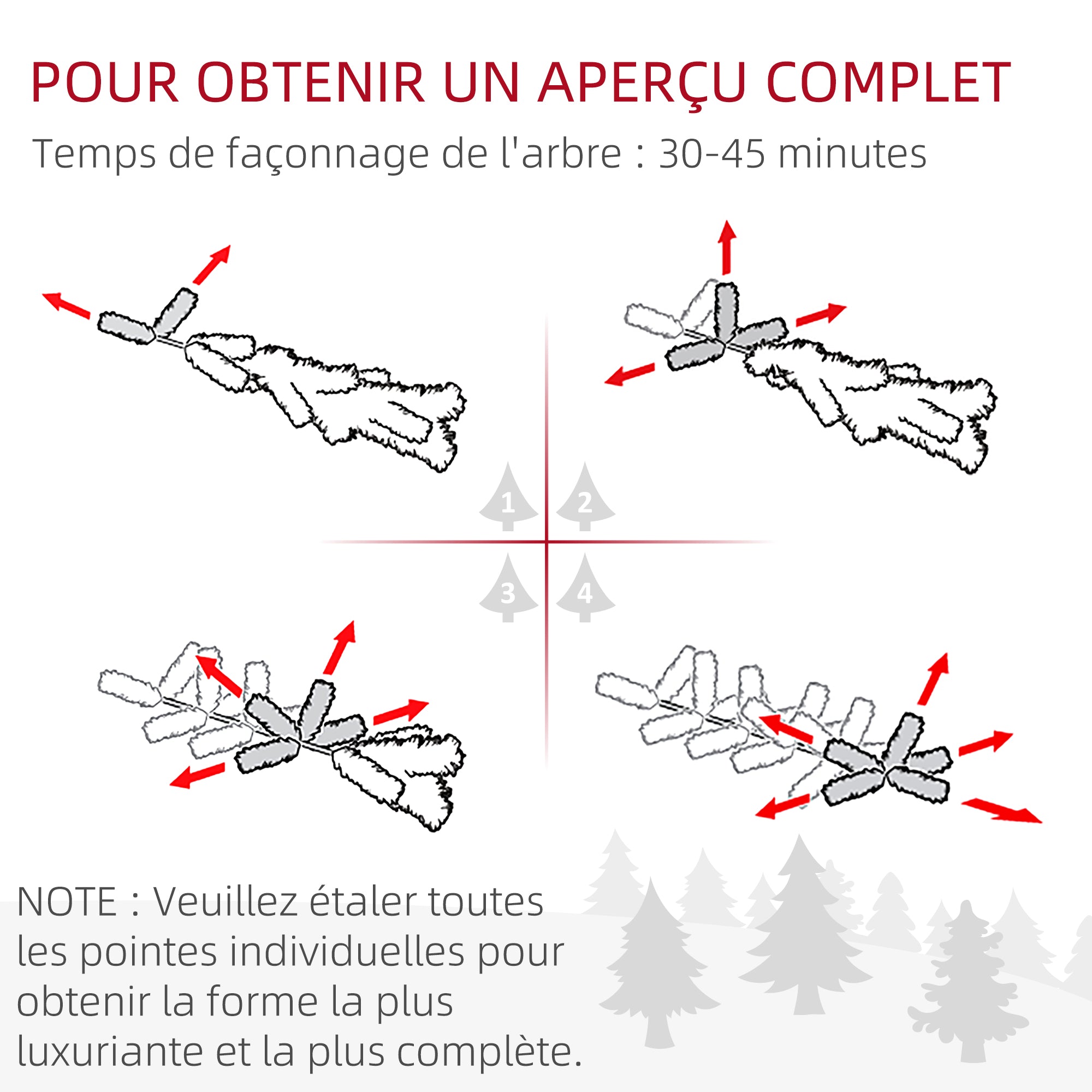 POUR OBTENIR UN APERÇU COMPLET

Temps de façonnage de l'arbre : 30-45 minutes

1

2

3

4

NOTE : Veuillez étaler toutes les pointes individuelles pour obtenir la forme la plus luxuriante et la plus complète.