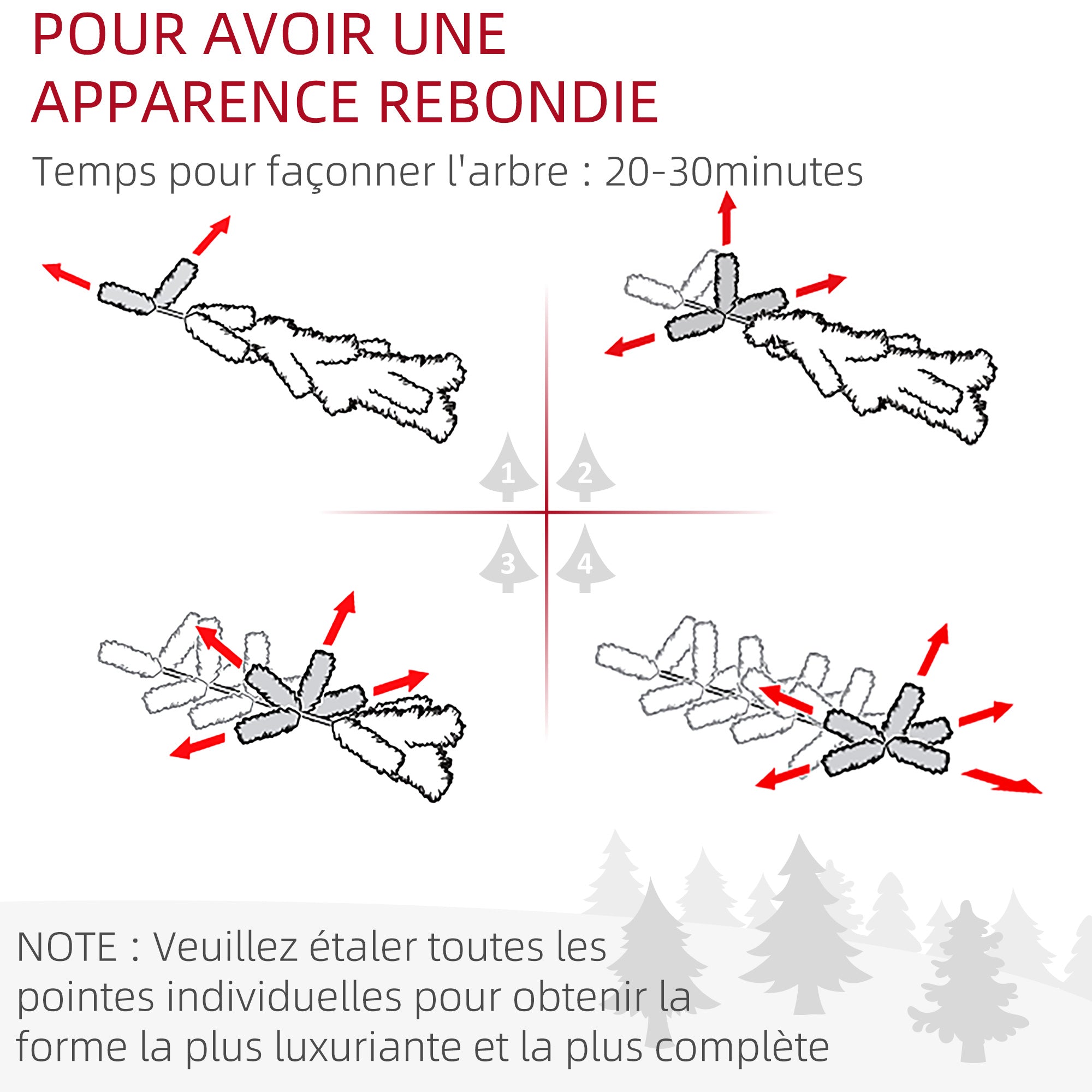 POUR AVOIR UNE APPARENCE REBONDIE

Temps pour façonner l'arbre : 20-30minutes

1

2

3

4

NOTE : Veuillez étaler toutes les pointes individuelles pour obtenir la forme la plus luxuriante et la plus complète