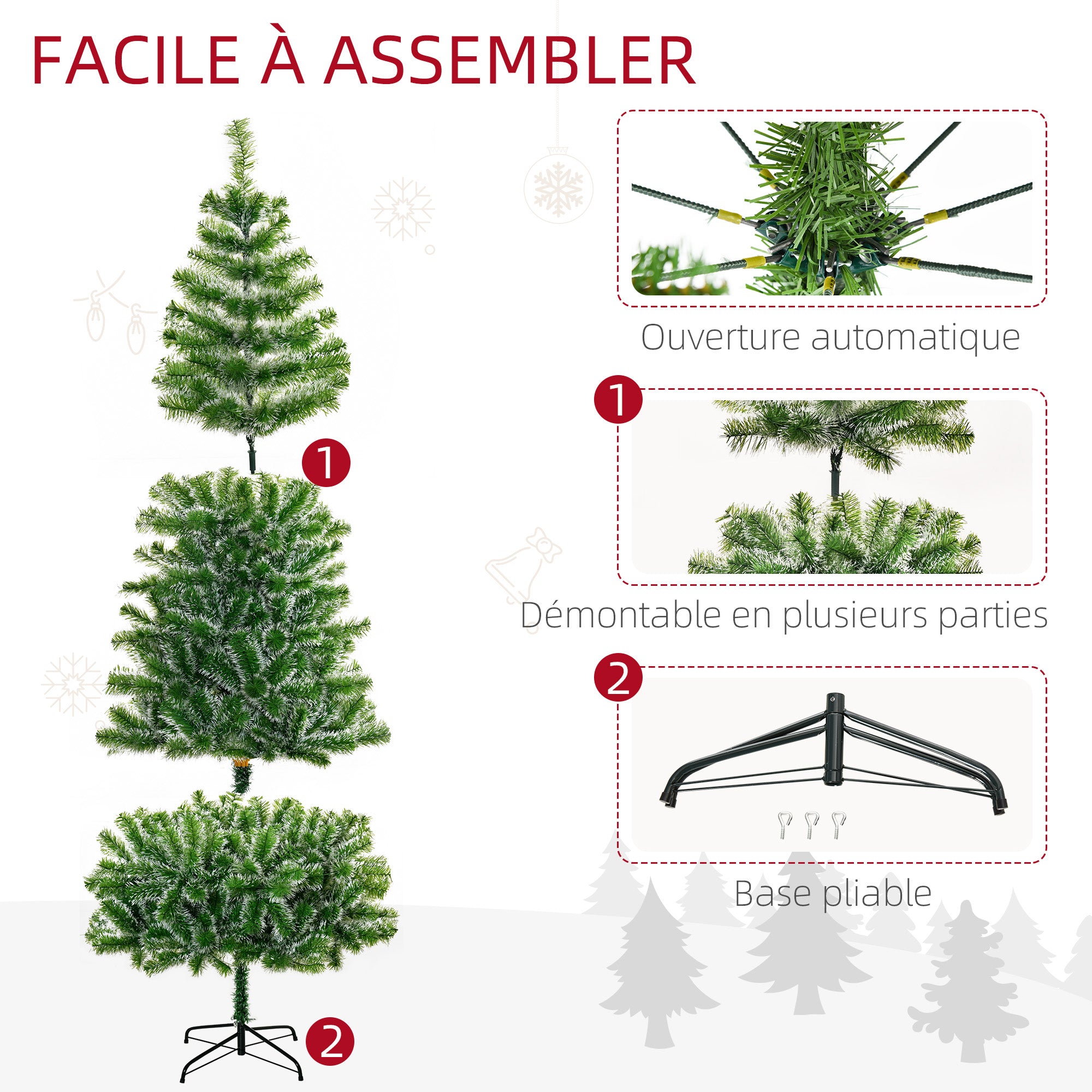 FACILE À ASSEMBLER

1

2

Ouverture automatique

1

Démontable en plusieurs parties

2

Base pliable