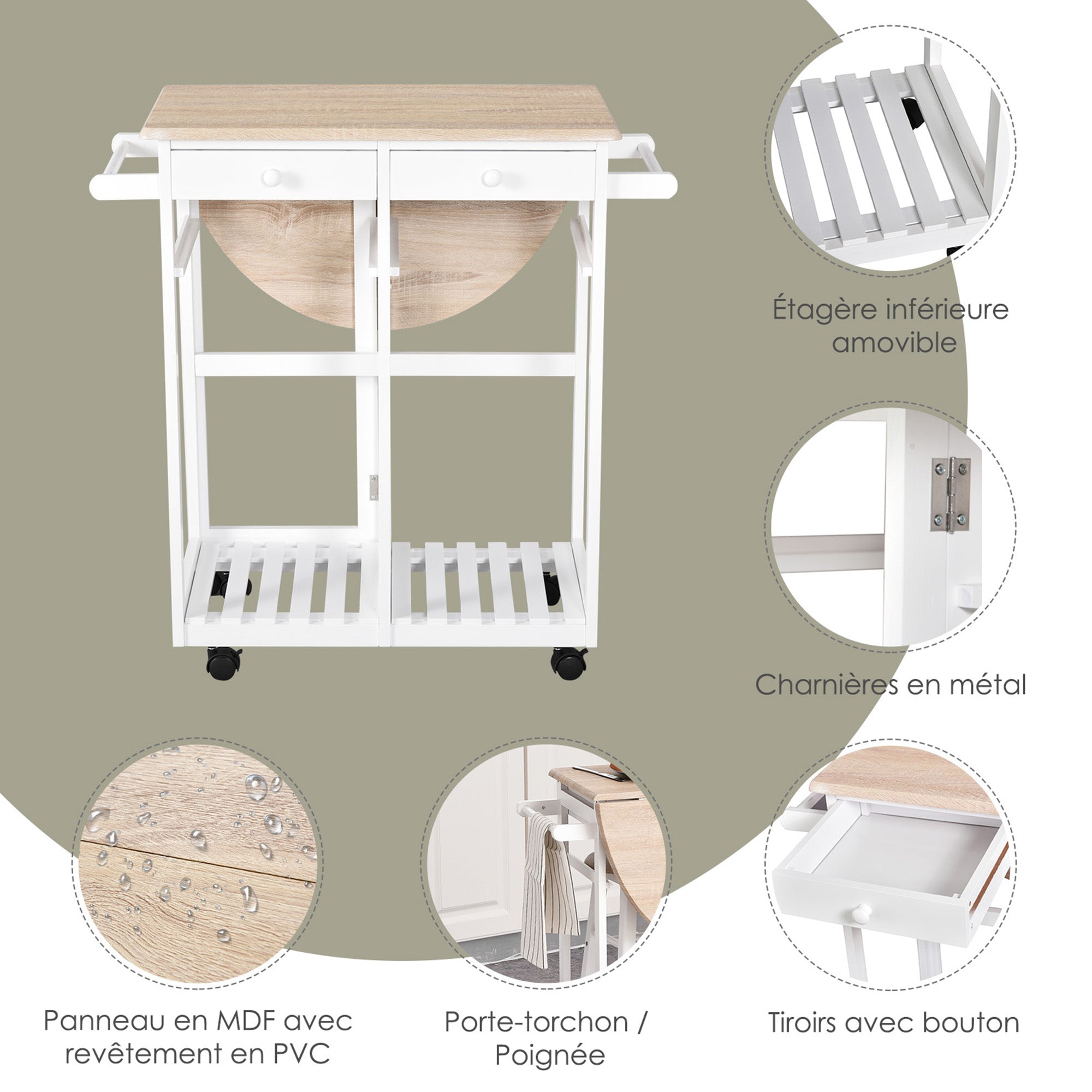 Étagère inférieure amovible

Charnières en métal

Panneau en MDF avec revêtement en PVC

Porte-torchon / Poignée

Tiroirs avec bouton