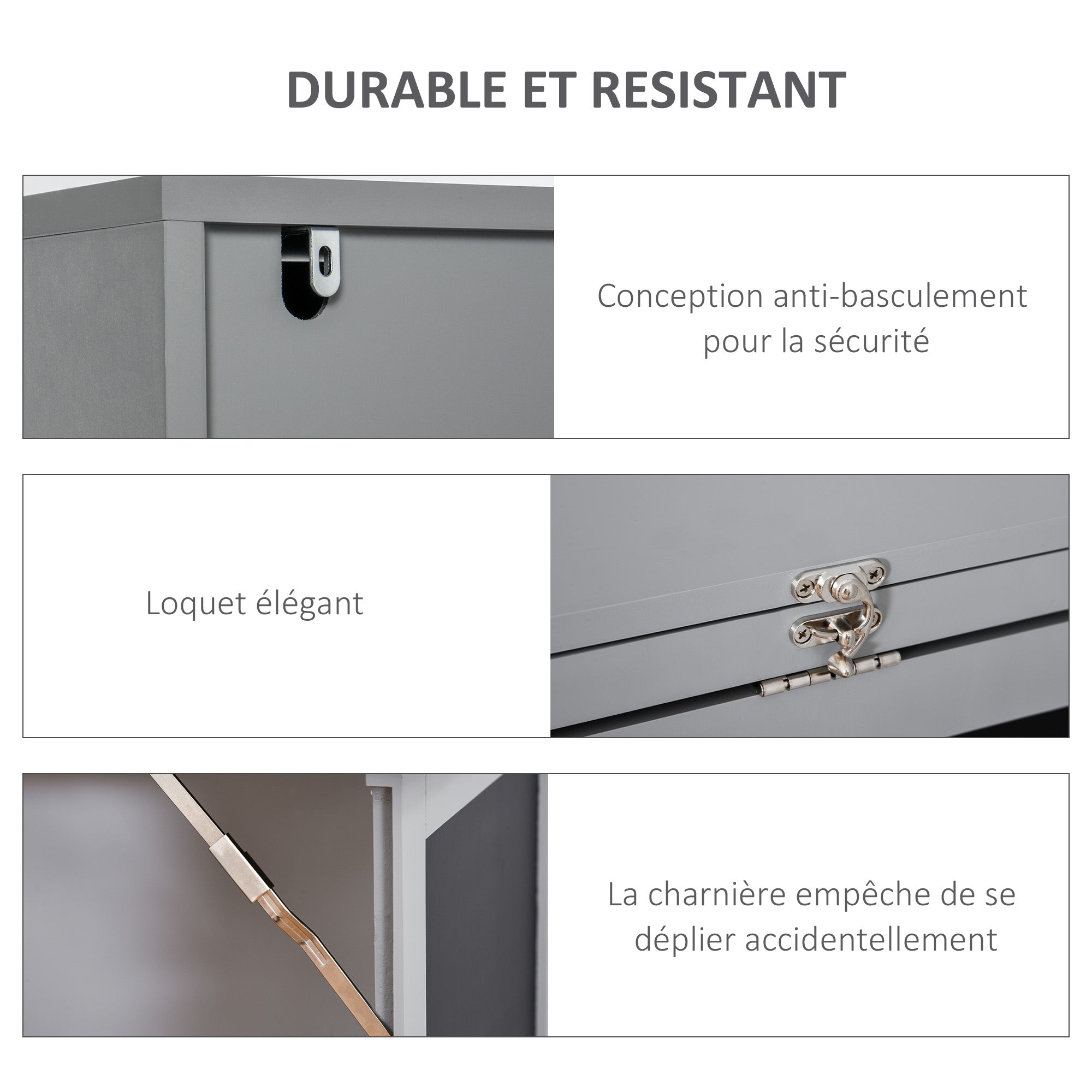 DURABLE ET RESISTANT

Conception anti-basculement pour la sécurité

Loquet élégant

La charnière empêche de se déplier accidentellement