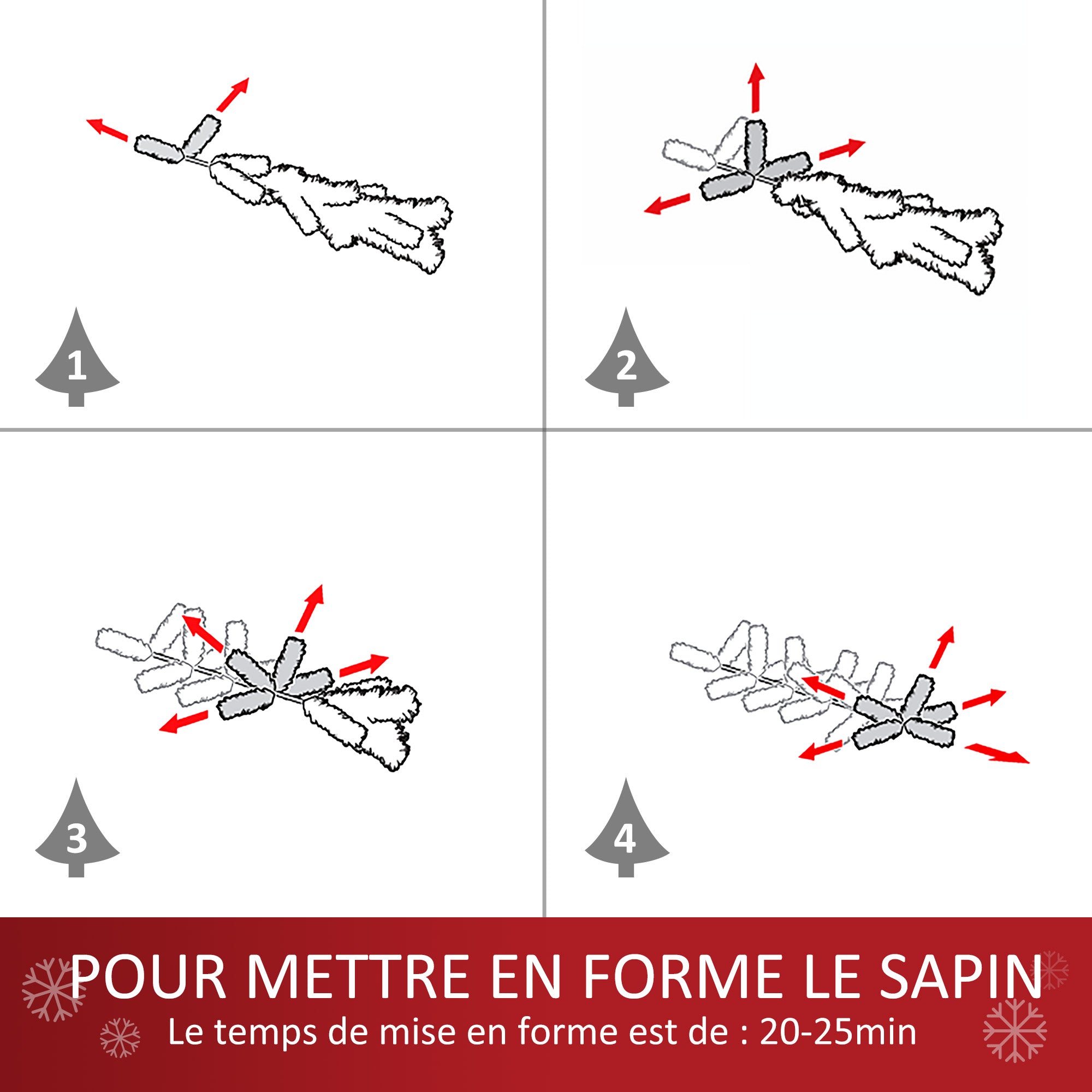 1

2

3

4

POUR METTRE EN FORME LE SAPIN

Le temps de mise en forme est de : 20-25min