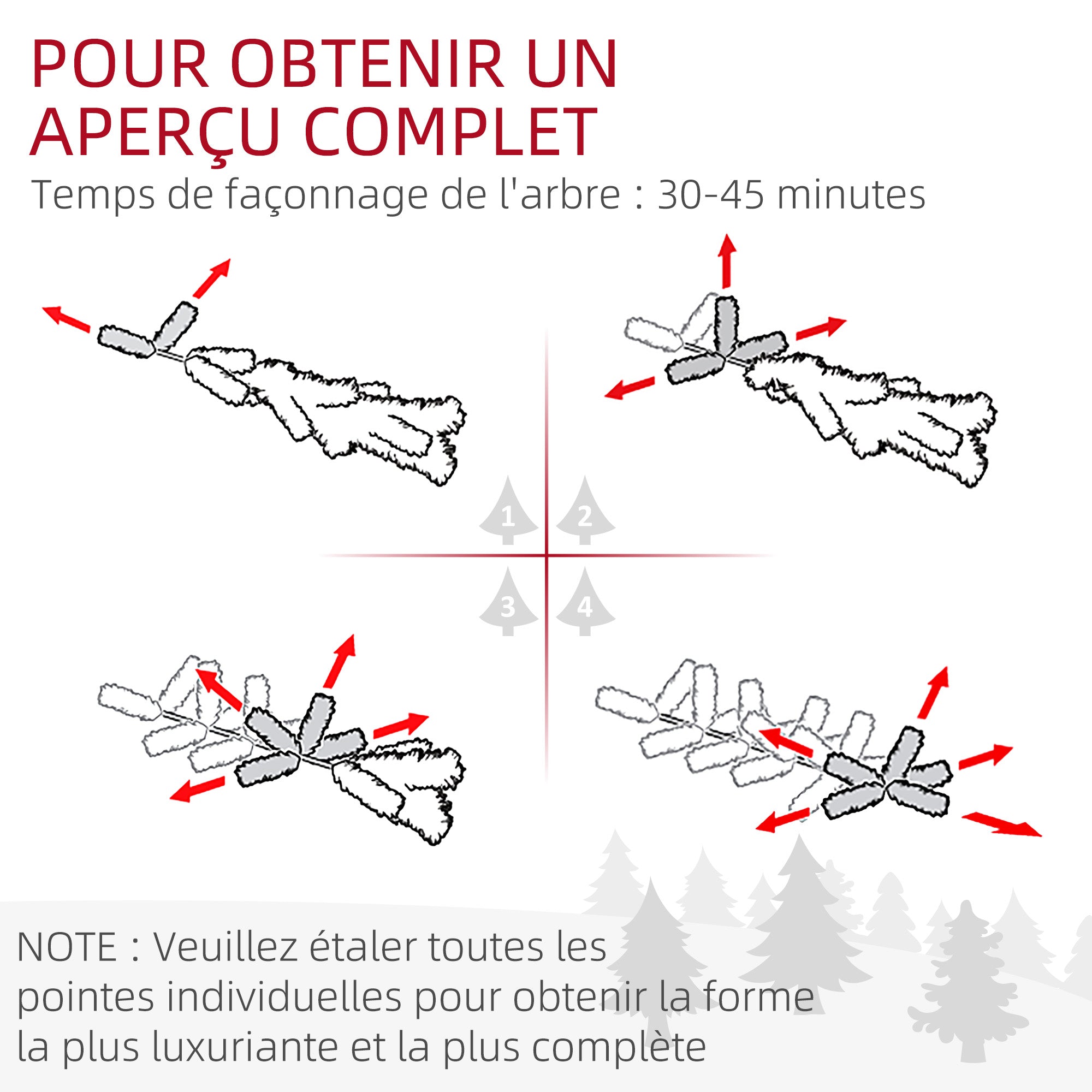 POUR OBTENIR UN APERÇU COMPLET

Temps de façonnage de l'arbre : 30-45 minutes

1
2
3
4

NOTE : Veuillez étaler toutes les pointes individuelles pour obtenir la forme la plus luxuriante et la plus complète