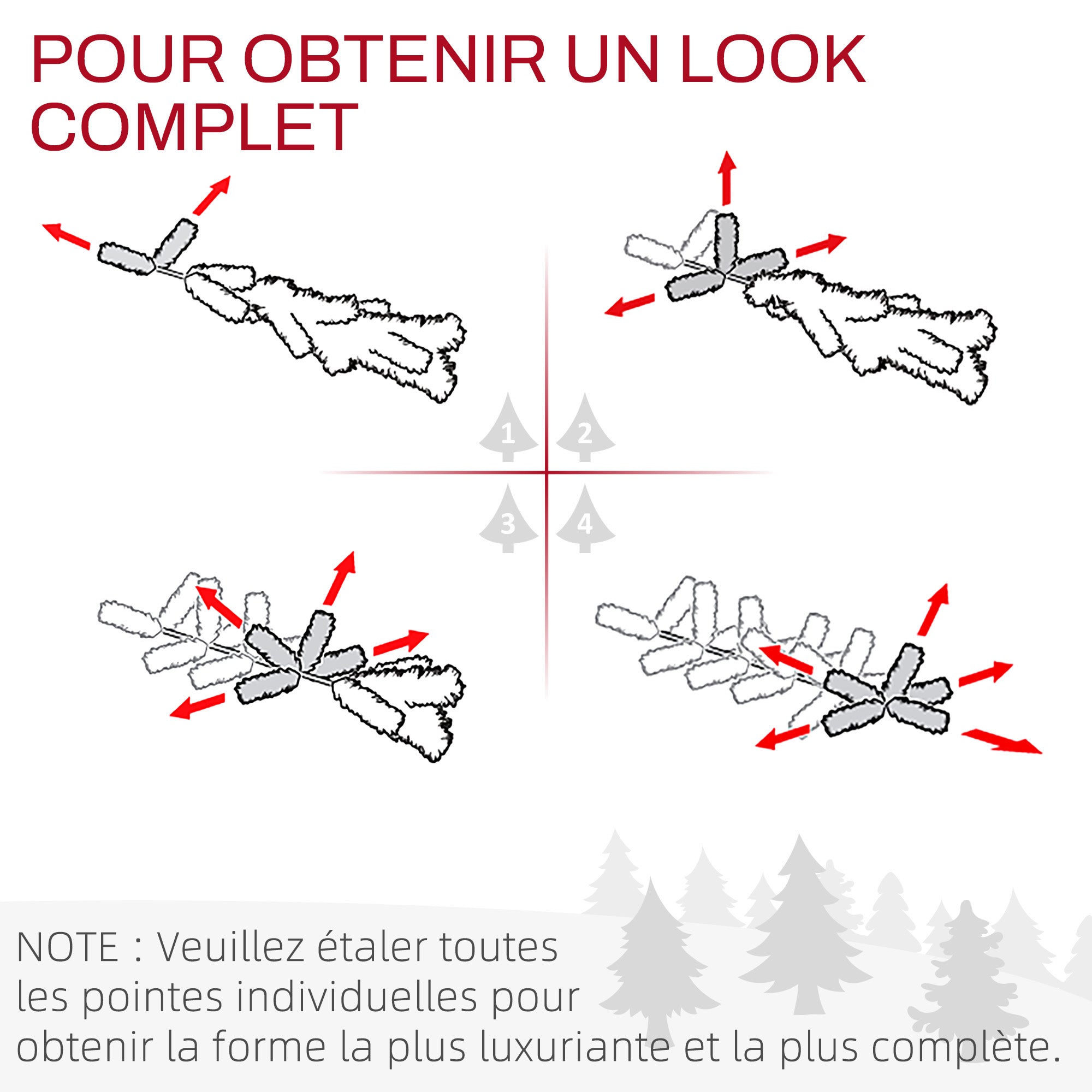 POUR OBTENIR UN LOOK COMPLET

1
2
3
4

NOTE : Veuillez étaler toutes les pointes individuelles pour obtenir la forme la plus luxuriante et la plus complète.