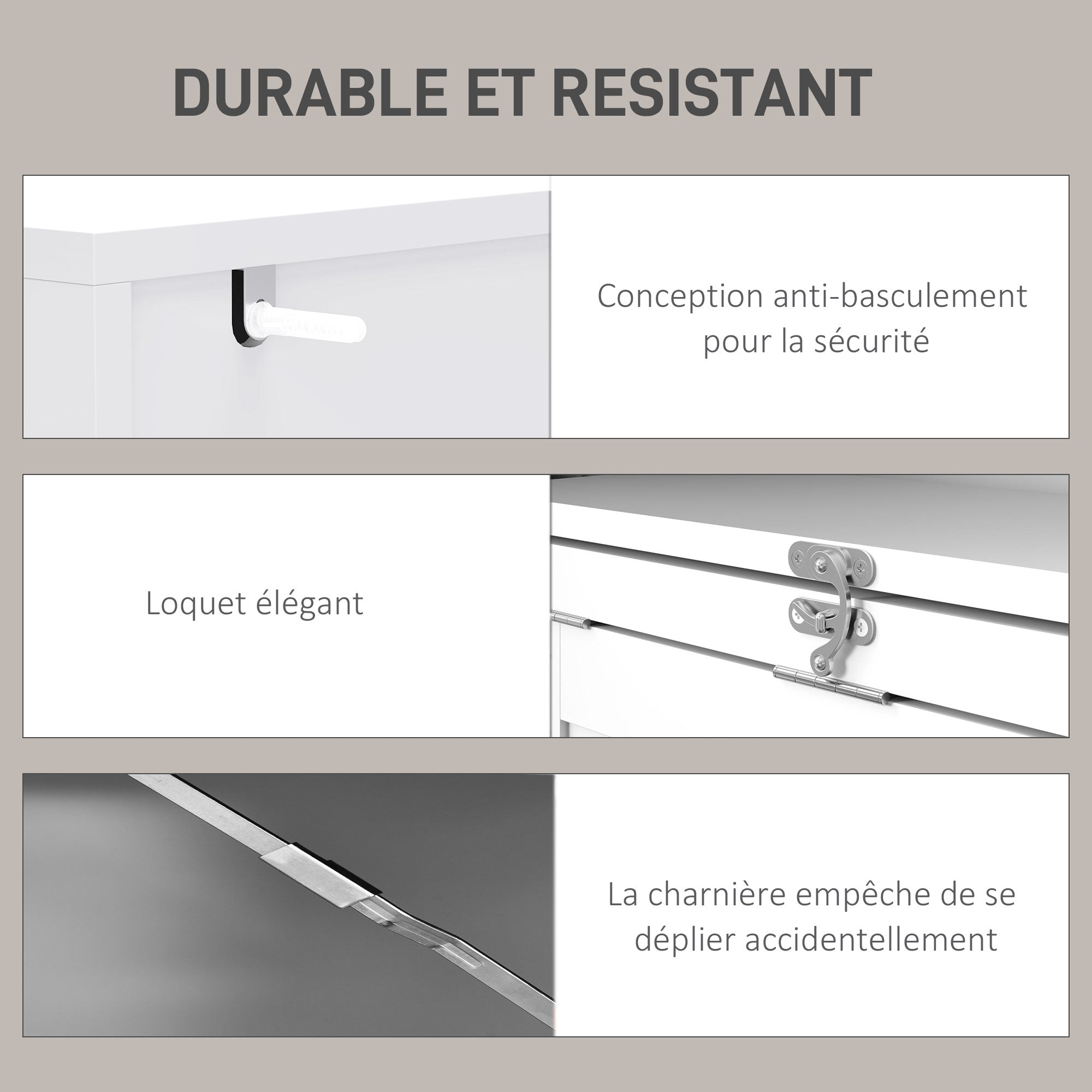 DURABLE ET RESISTANT

Conception anti-basculement pour la sécurité

Loquet élégant

La charnière empêche de se déplier accidentellement