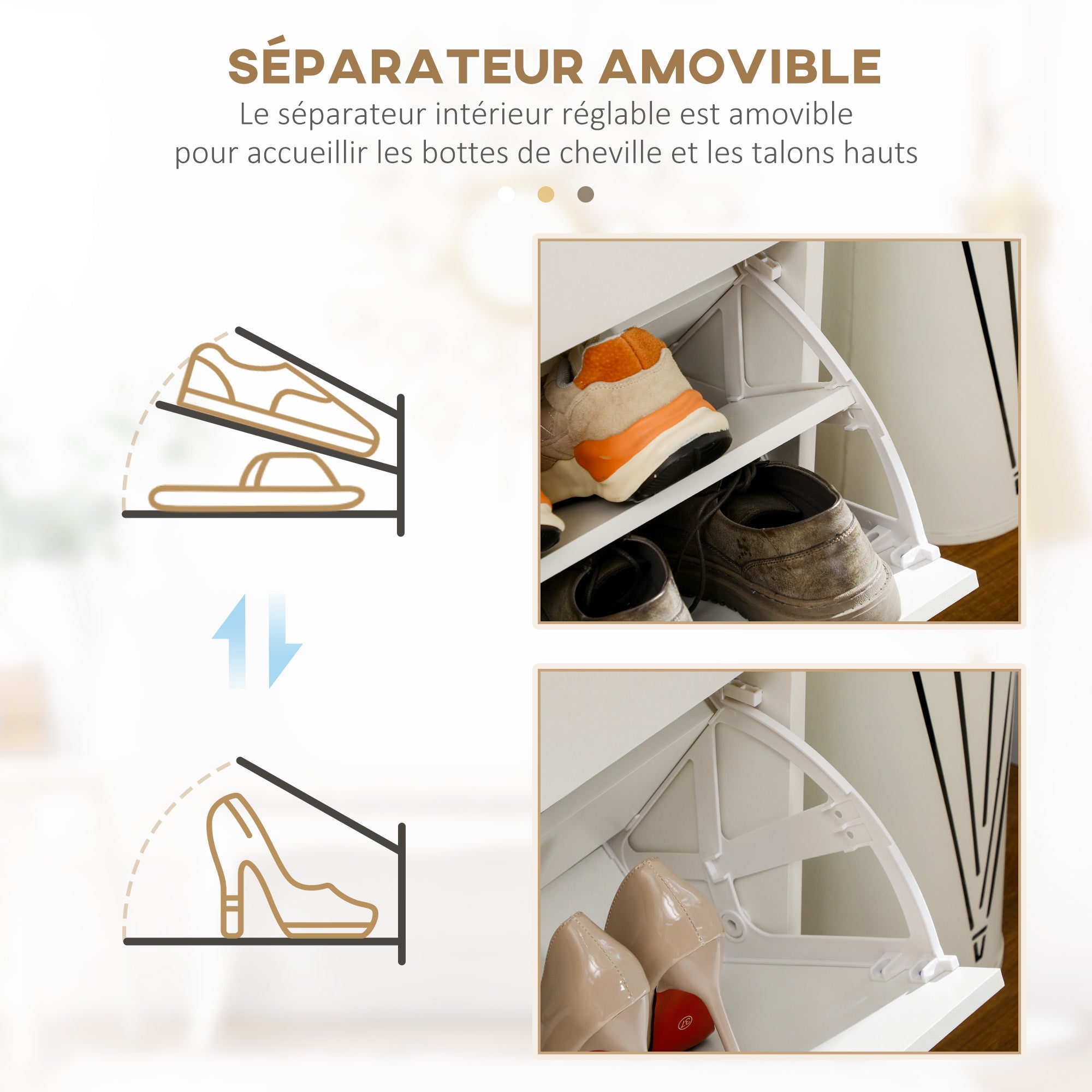 SÉPARATEUR AMOVIBLE

Le séparateur intérieur réglable est amovible pour accueillir les bottes de cheville et les talons hauts

37