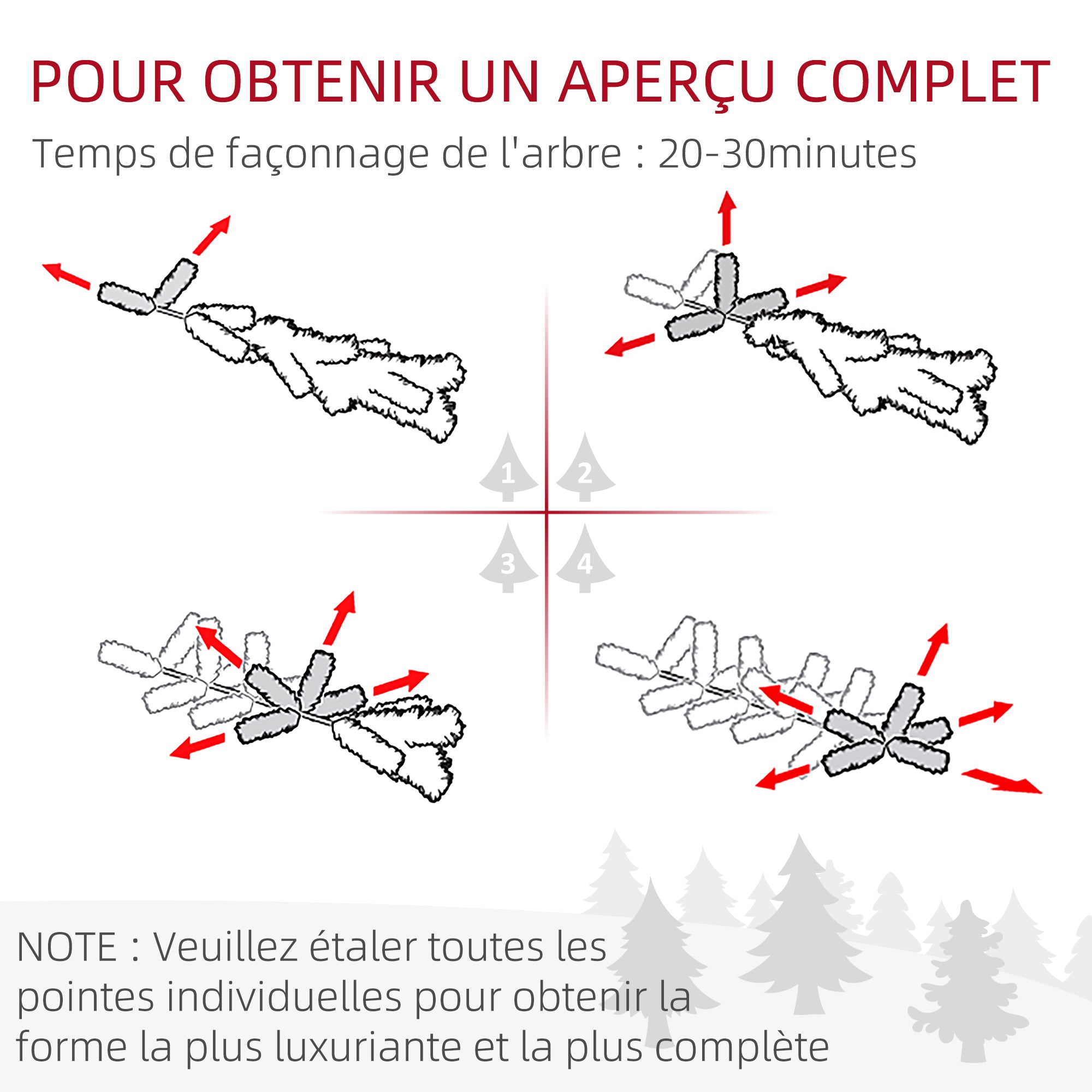 POUR OBTENIR UN APERÇU COMPLET

Temps de façonnage de l'arbre : 20-30minutes

1
2
3
4

NOTE : Veuillez étaler toutes les pointes individuelles pour obtenir la forme la plus luxuriante et la plus complète