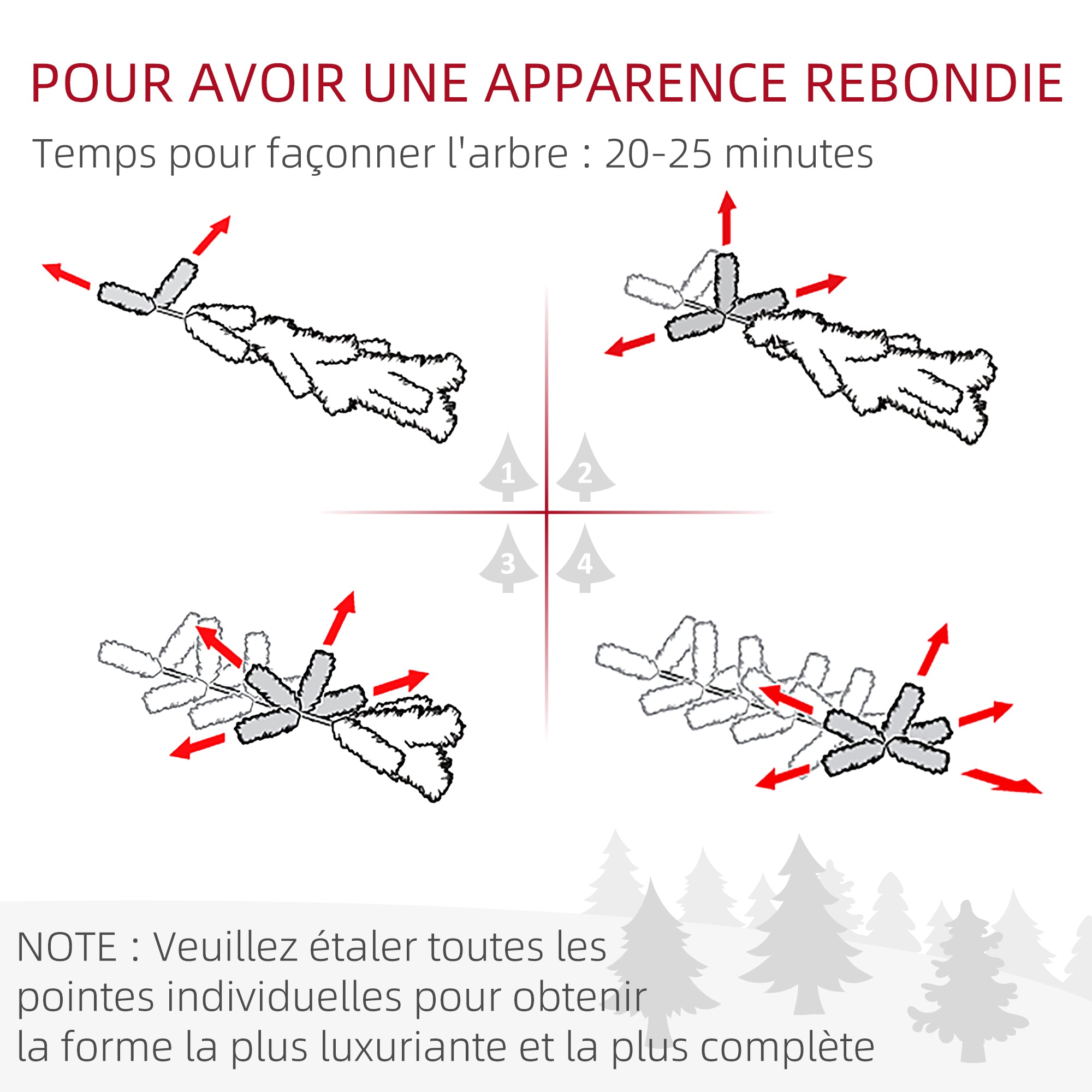 POUR AVOIR UNE APPARENCE REBONDIE

Temps pour façonner l'arbre : 20-25 minutes

1

2

3

4

NOTE : Veuillez étaler toutes les pointes individuelles pour obtenir la forme la plus luxuriante et la plus complète