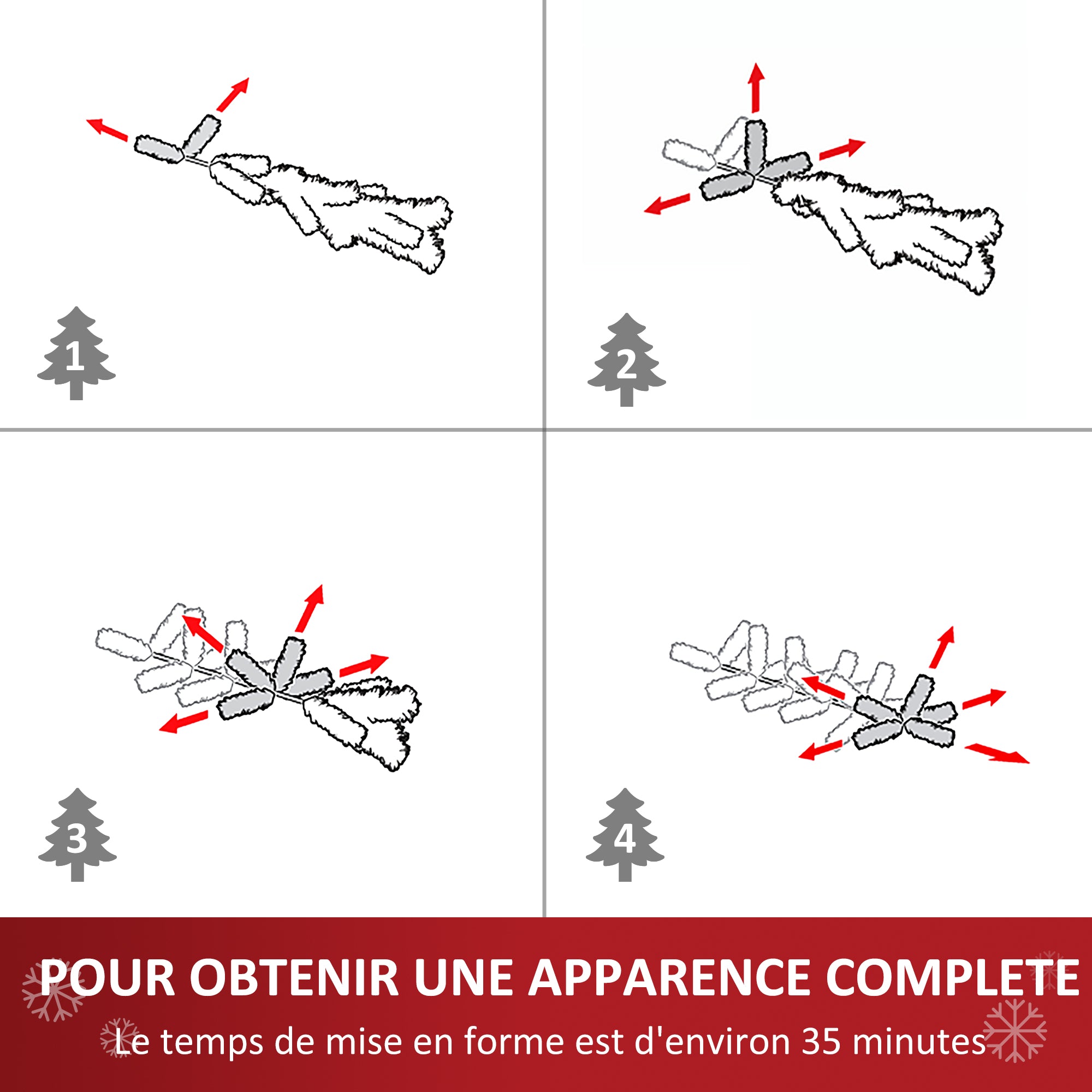 1

2

3

4

POUR OBTENIR UNE APPARENCE COMPLETE

Le temps de mise en forme est d'environ 35 minutes