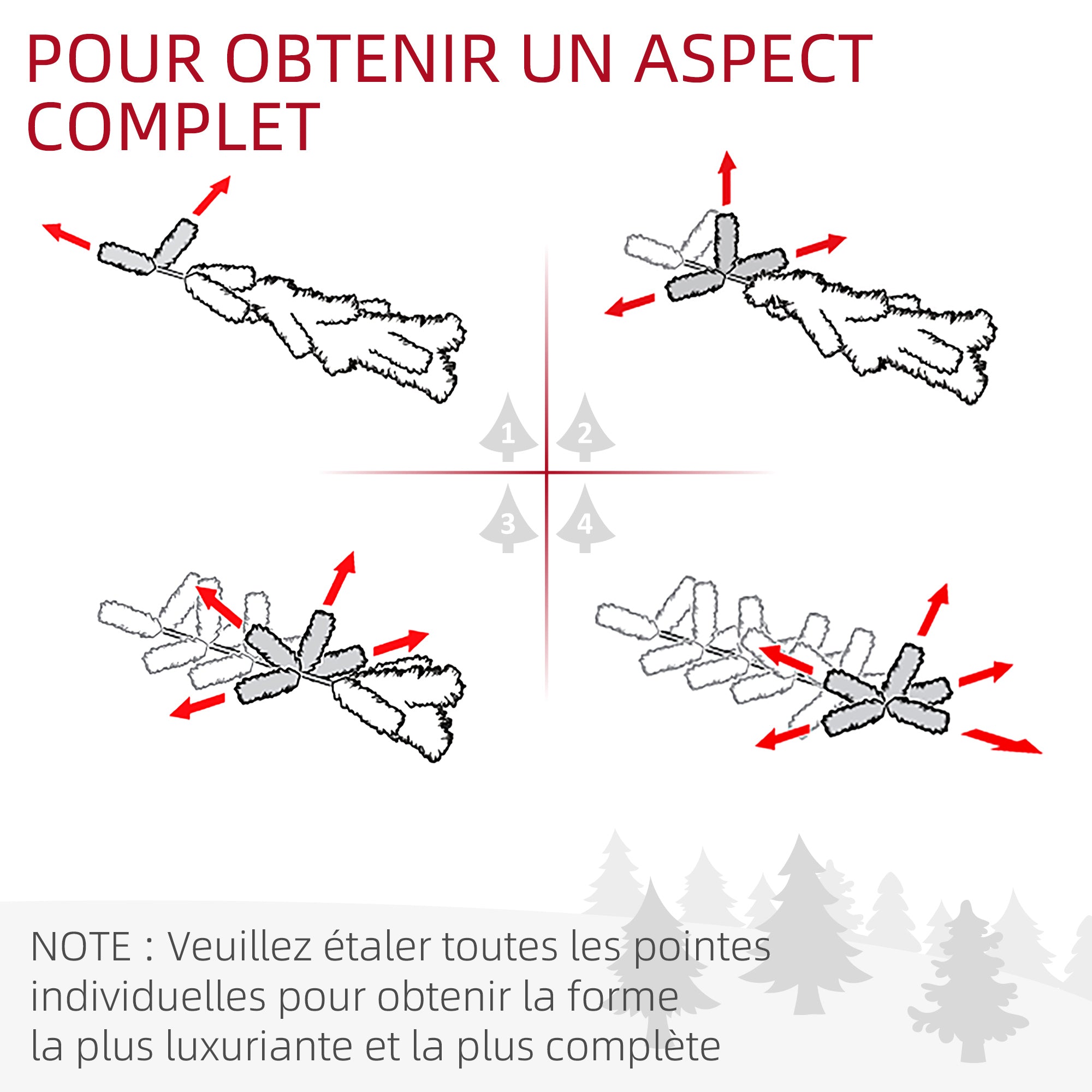 POUR OBTENIR UN ASPECT COMPLET

1
2
3
4

NOTE : Veuillez étaler toutes les pointes individuelles pour obtenir la forme la plus luxuriante et la plus complète