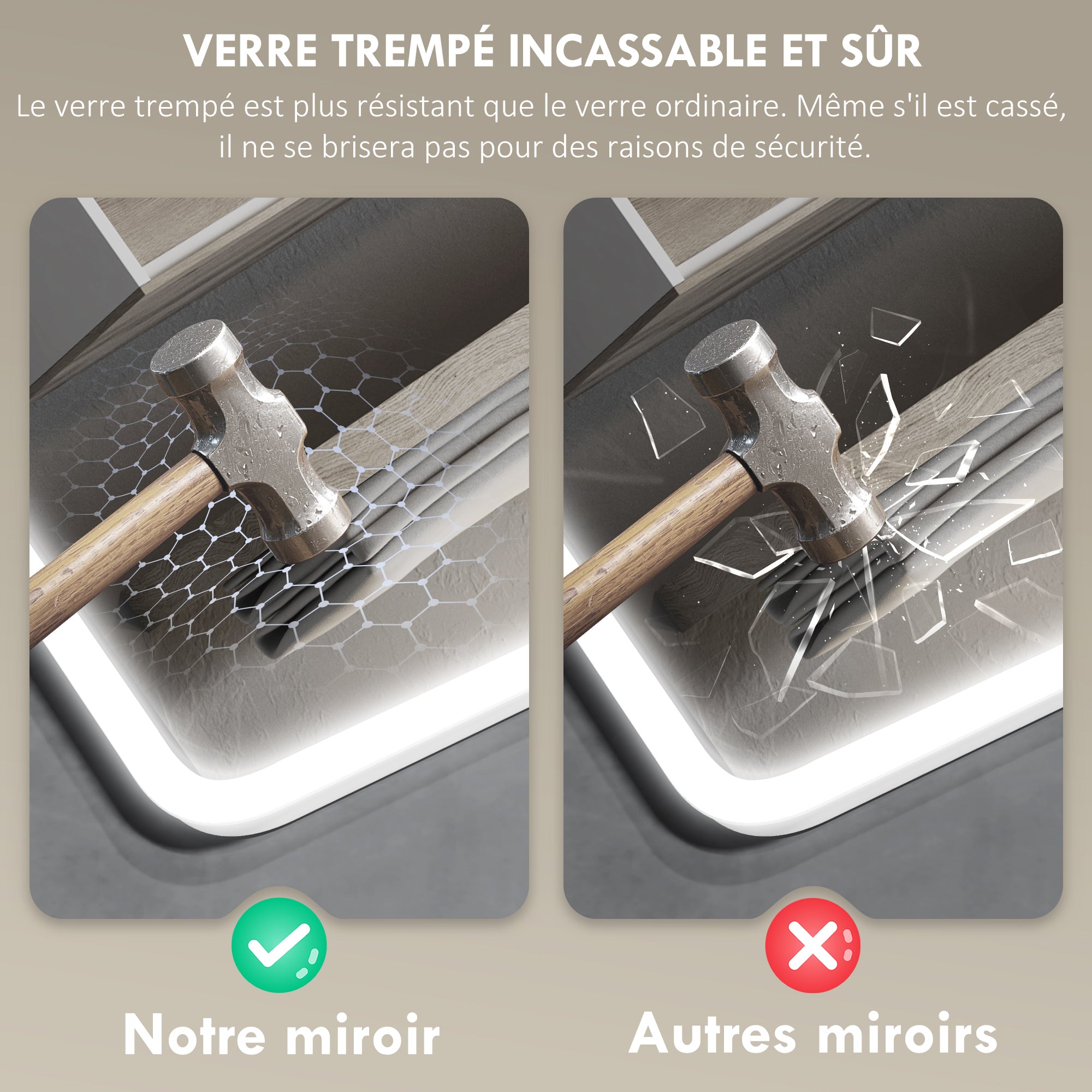 VERRE TREMPÉ INCASSABLE ET SÛR

Le verre trempé est plus résistant que le verre ordinaire. Même s'il est cassé, il ne se brisera pas pour des raisons de sécurité.

Notre miroir

Autres miroirs