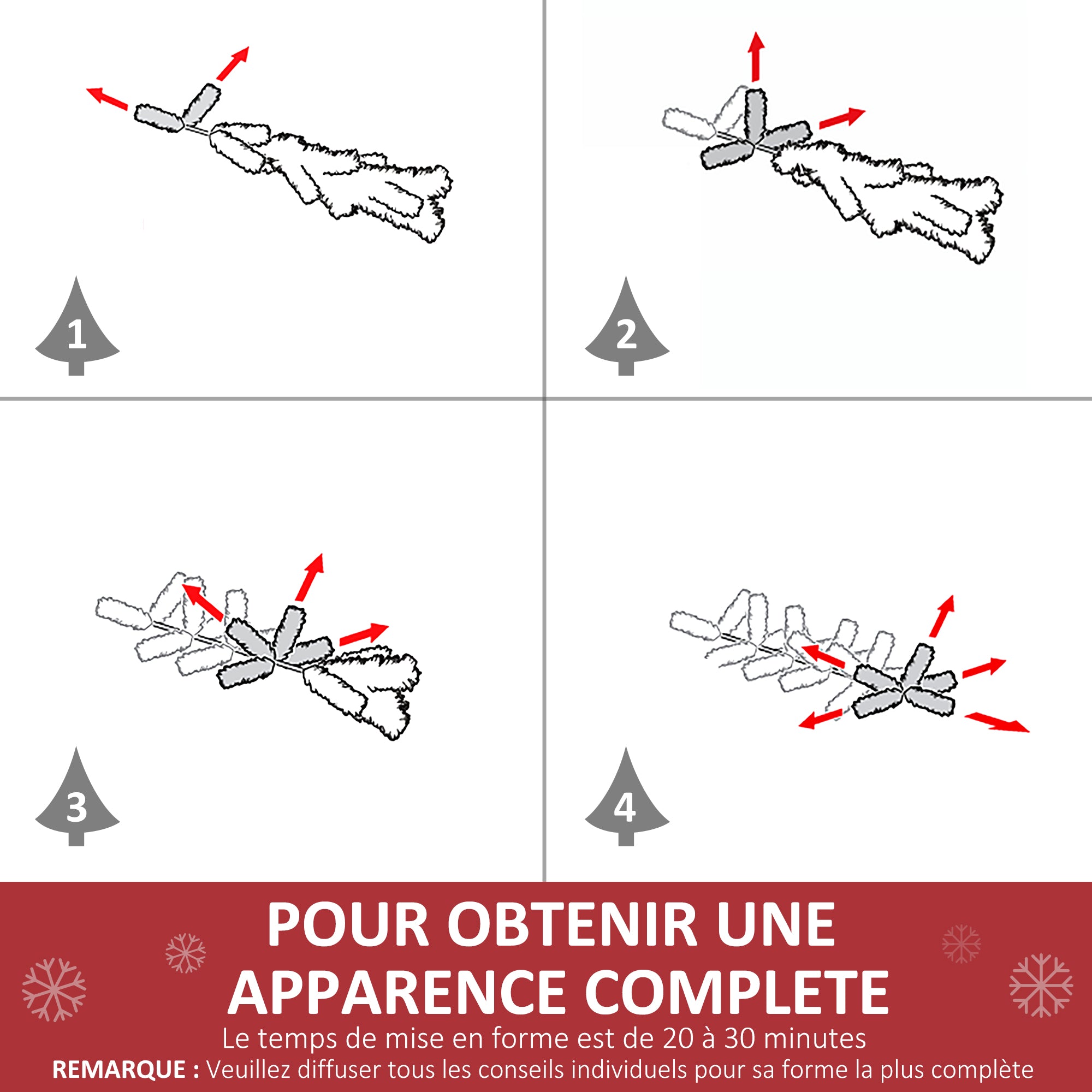 1

2

3

4

POUR OBTENIR UNE APPARENCE COMPLETE

Le temps de mise en forme est de 20 à 30 minutes

REMARQUE : Veuillez diffuser tous les conseils individuels pour sa forme la plus complète