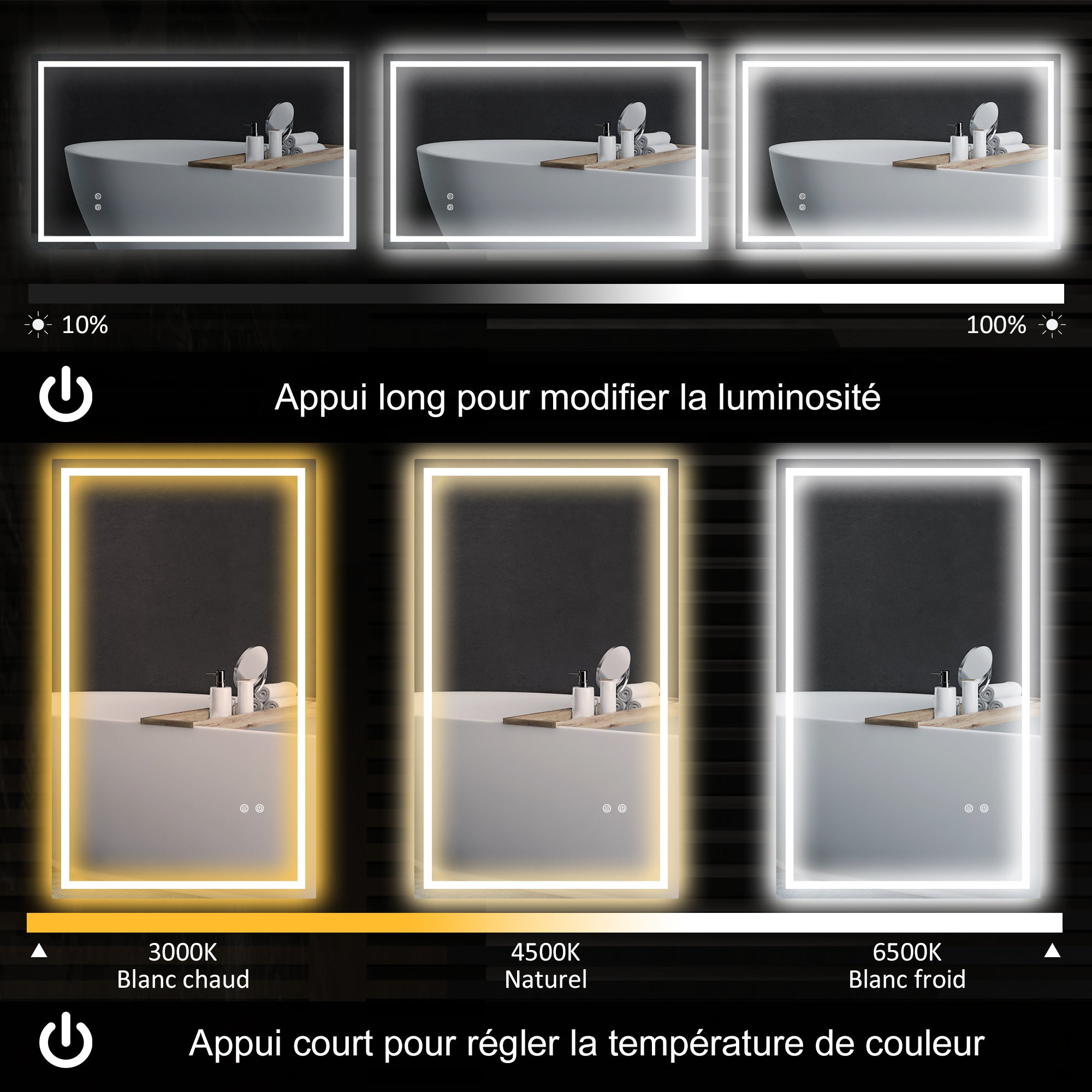 10%

100%

Appui long pour modifier la luminosité

3000K
Blanc chaud

4500K
Naturel

6500K
Blanc froid

Appui court pour régler la température de couleur