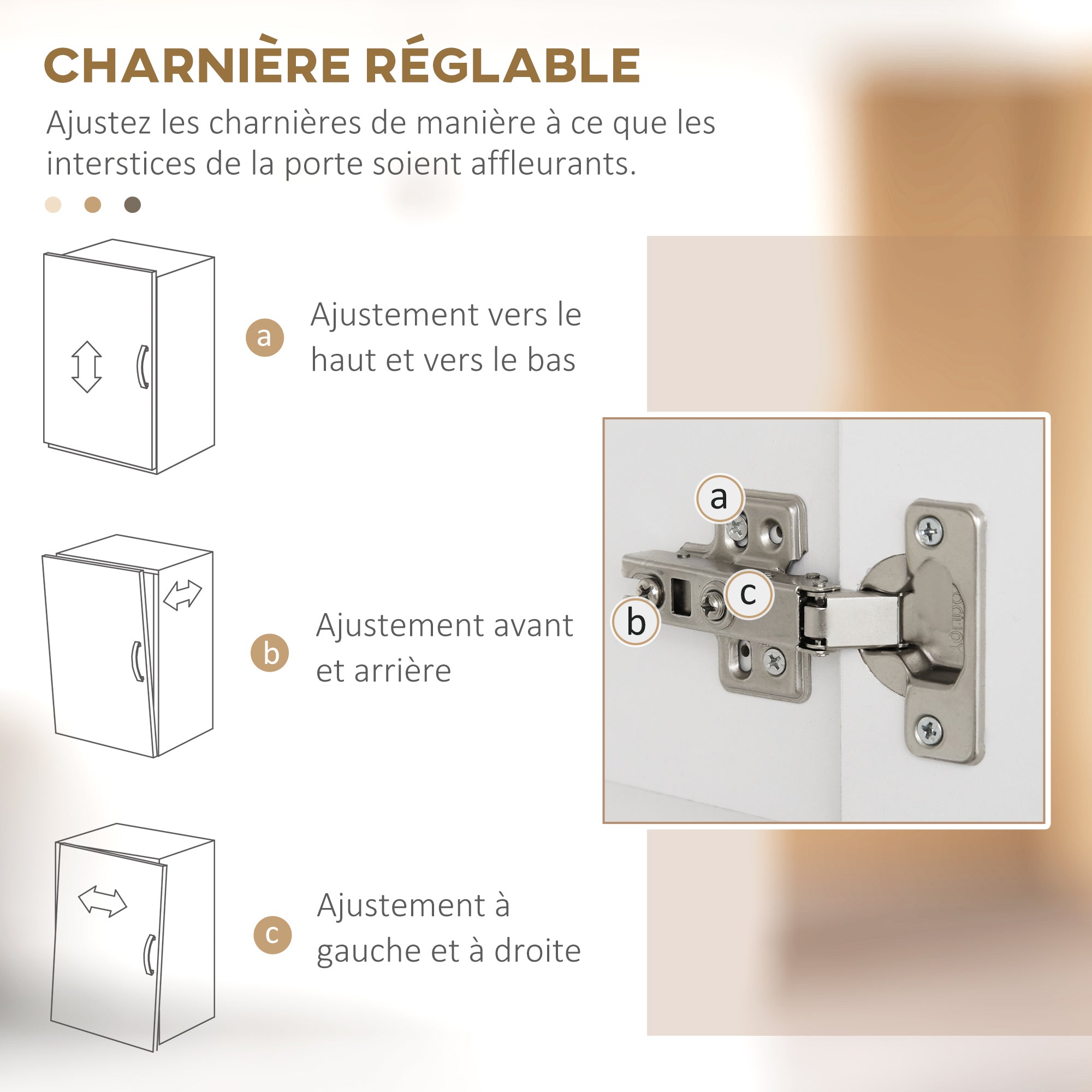 CHARNIÈRE RÉGLABLE

Ajustez les charnières de manière à ce que les interstices de la porte soient affleurants.

a Ajustement vers le haut et vers le bas

b Ajustement avant et arrière

c Ajustement à gauche et à droite

a

c

b