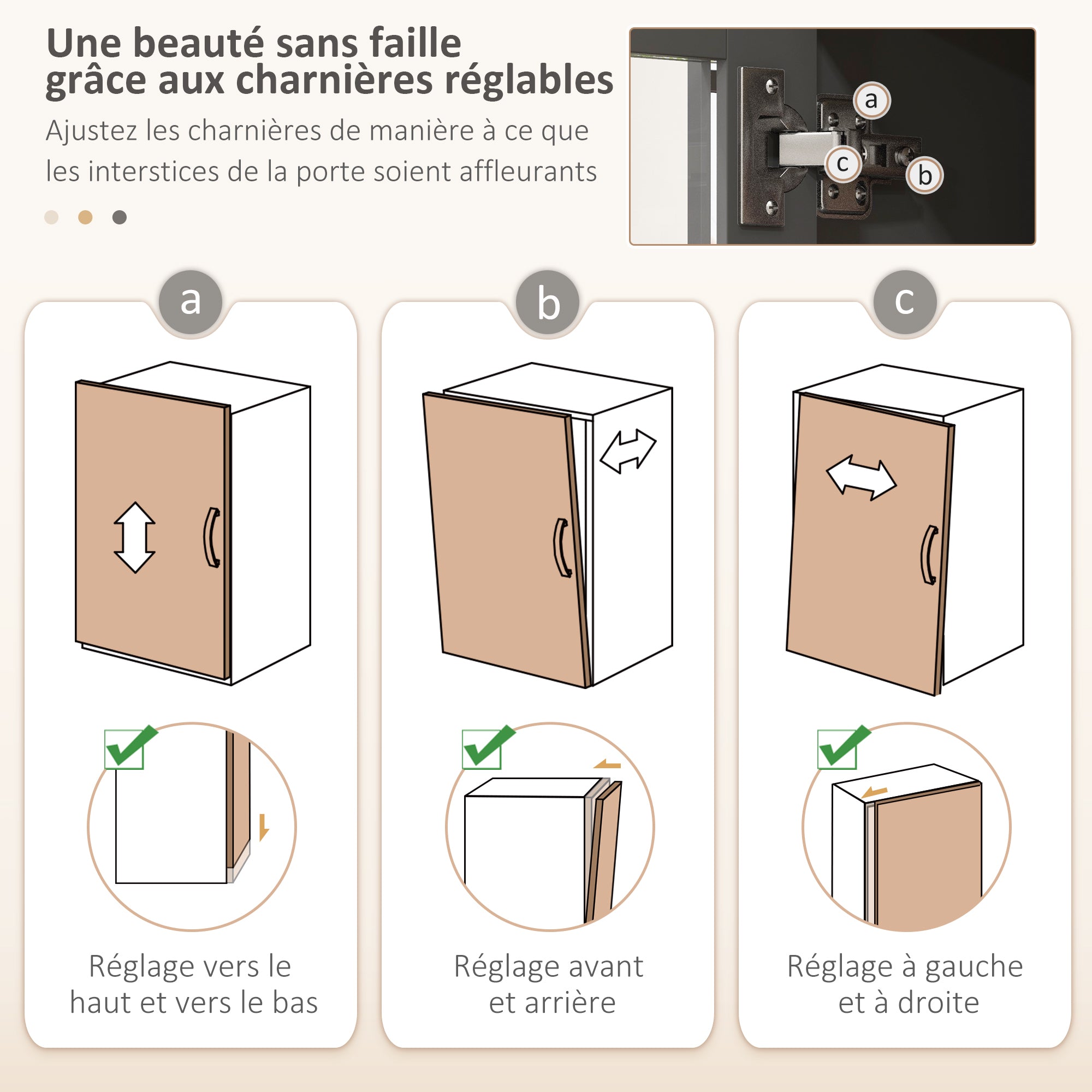 Une beauté sans faille grâce aux charnières réglables

Ajustez les charnières de manière à ce que les interstices de la porte soient affleurants

a
c
b

a

Réglage vers le haut et vers le bas

b

Réglage avant et arrière

c

Réglage à gauche et à droite