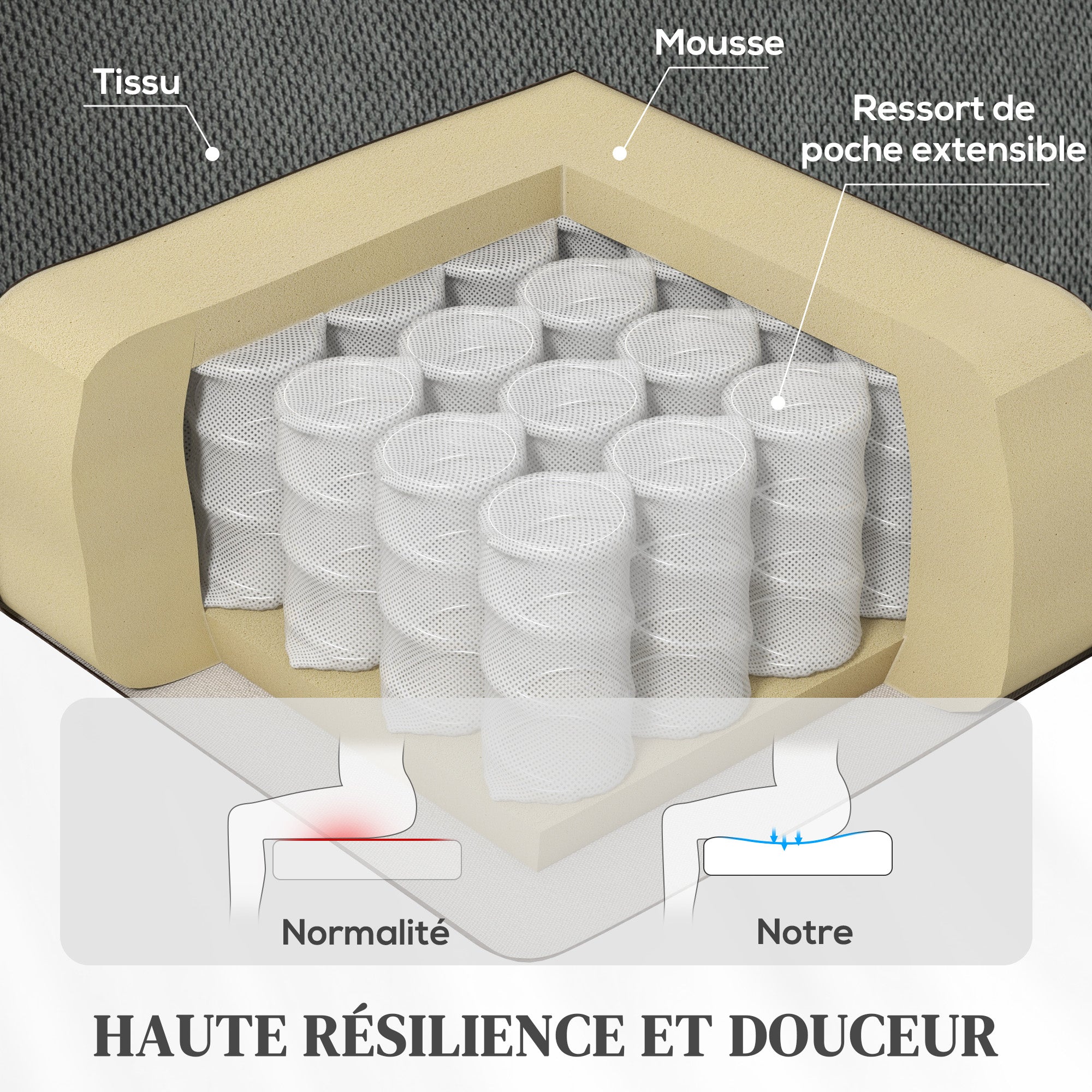 Tissu

Mousse

Ressort de poche extensible

Normalité

Notre

HAUTE RÉSILIENCE ET DOUCEUR