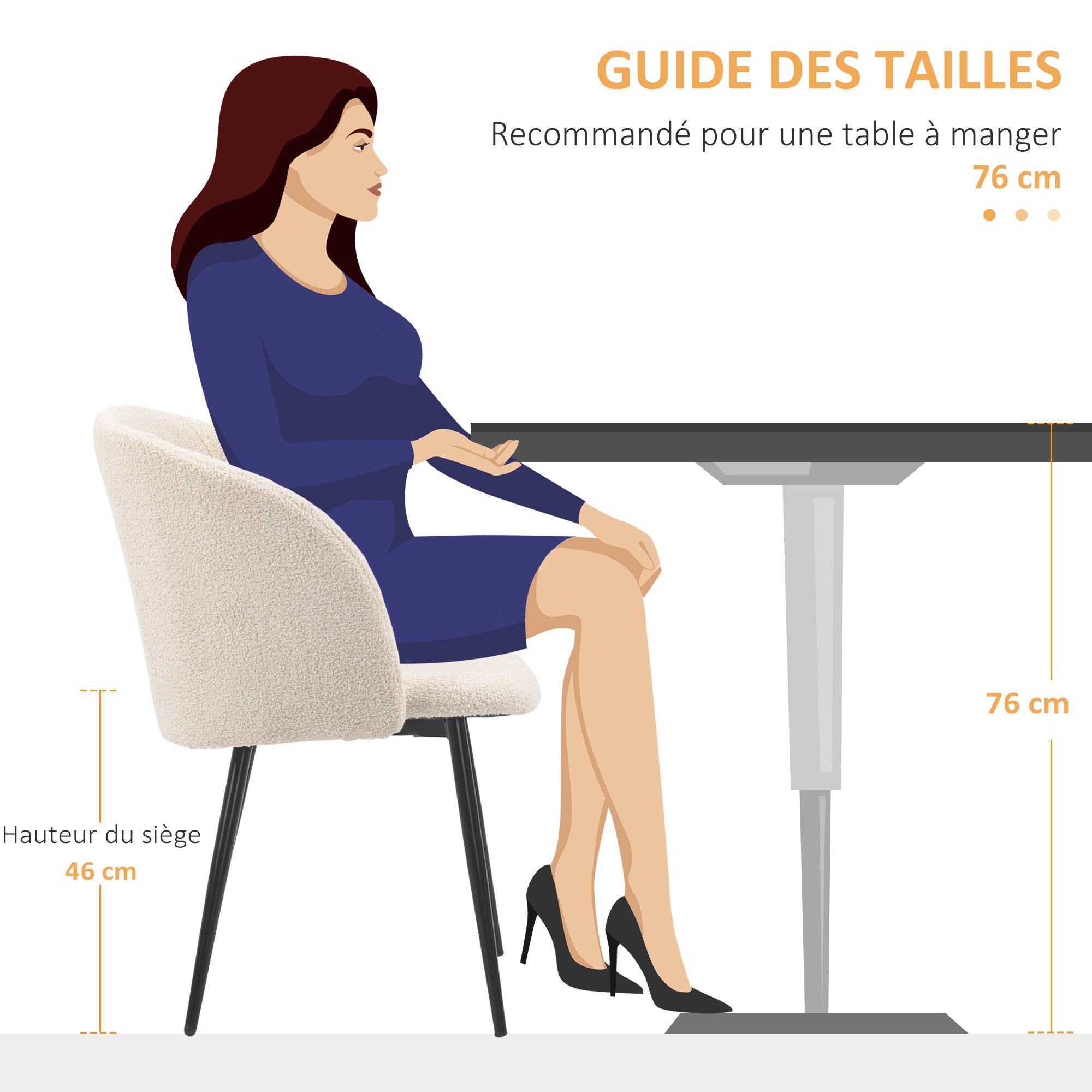 GUIDE DES TAILLES

Recommandé pour une table à manger
76 cm

76 cm

Hauteur du siège
46 cm