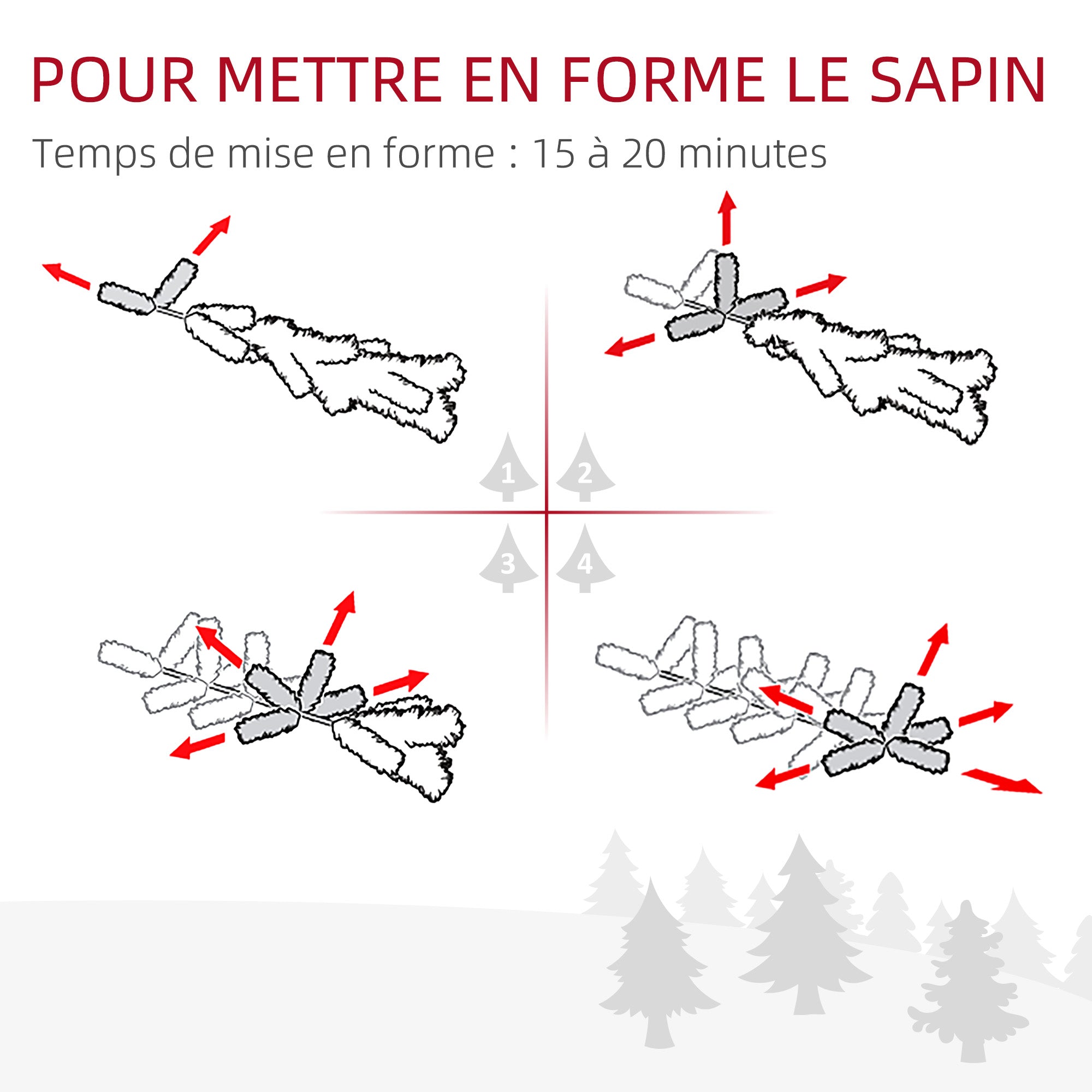 POUR METTRE EN FORME LE SAPIN

Temps de mise en forme : 15 à 20 minutes

1

2

3

4