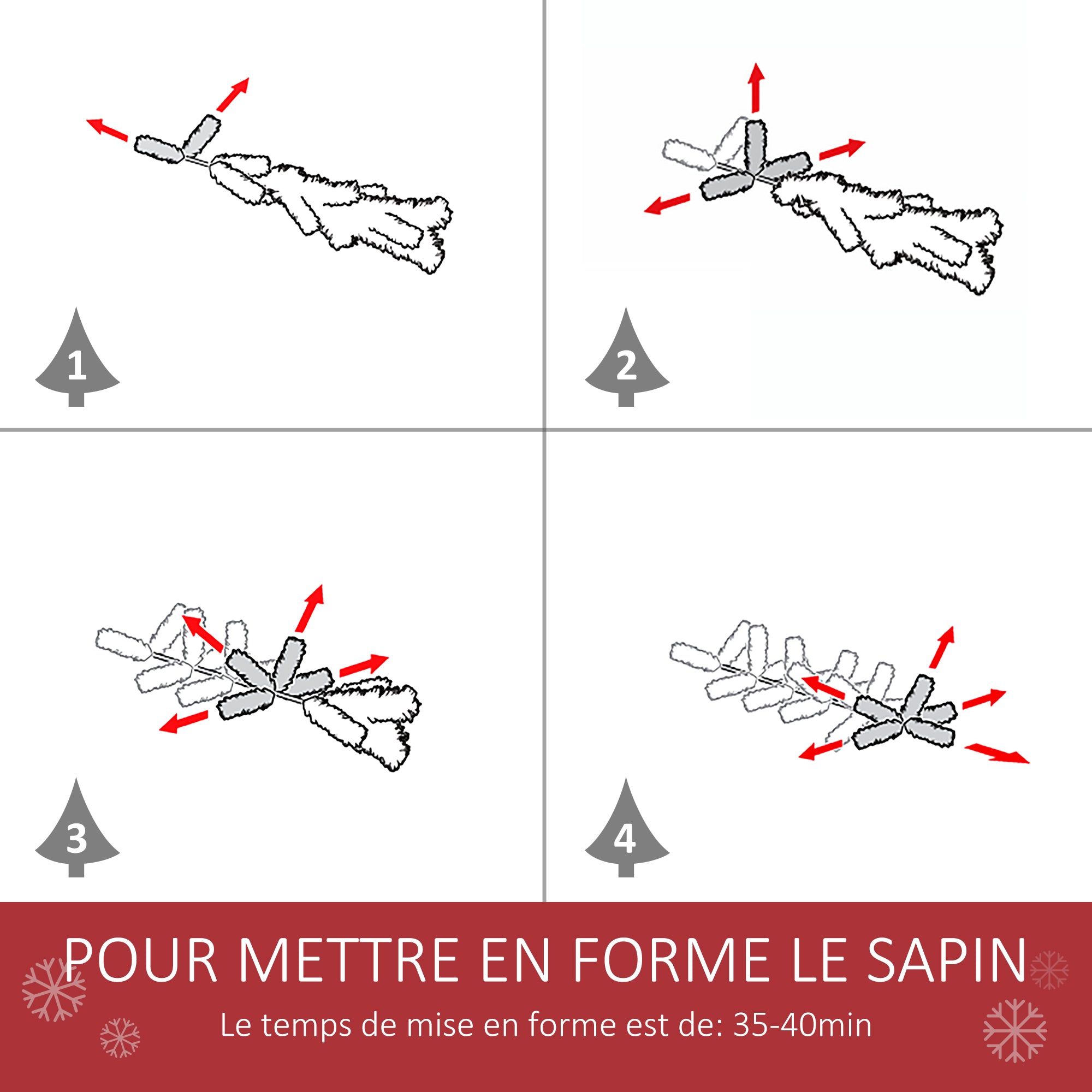 1

2

3

4

POUR METTRE EN FORME LE SAPIN

Le temps de mise en forme est de: 35-40min