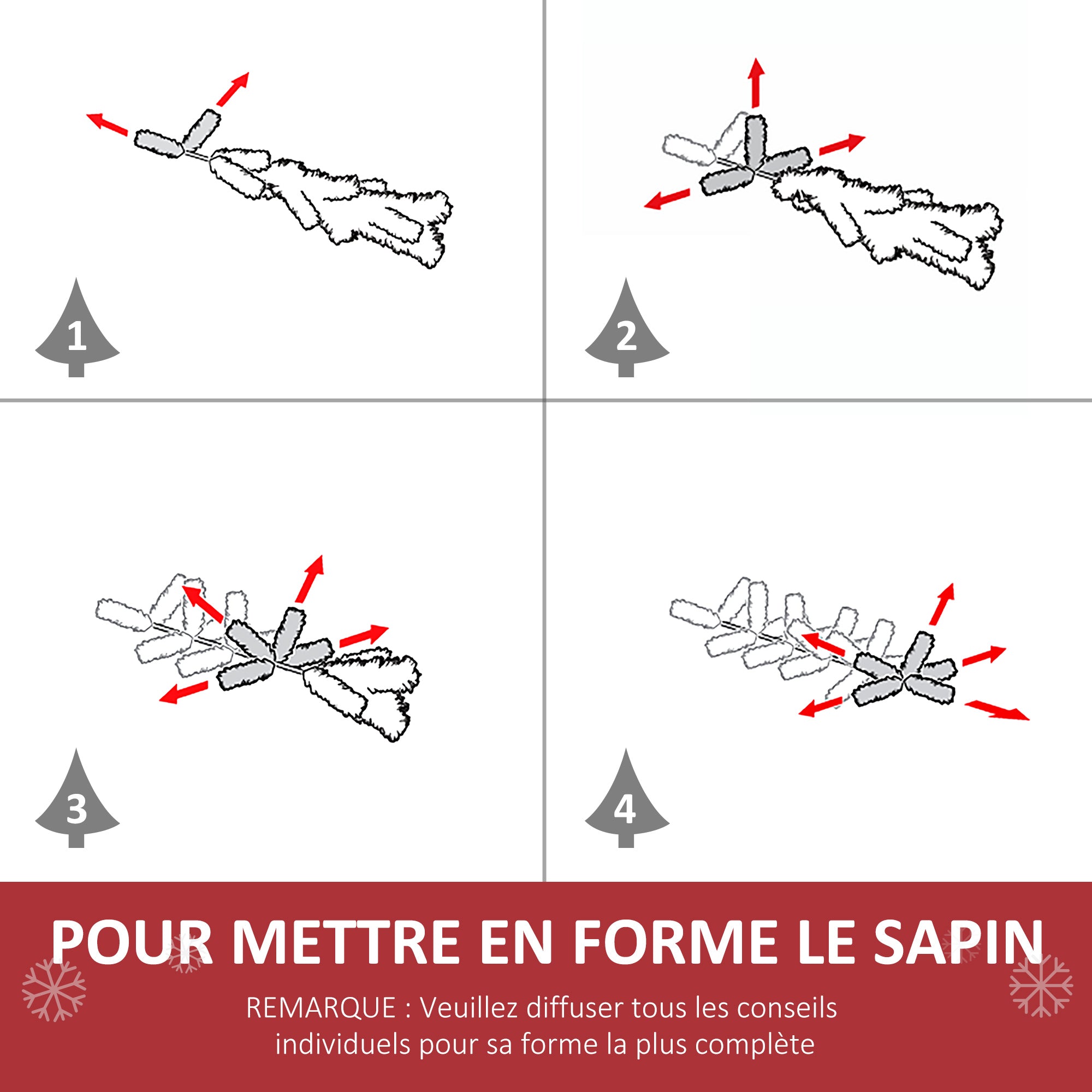 1

2

3

4

POUR METTRE EN FORME LE SAPIN

REMARQUE : Veuillez diffuser tous les conseils individuels pour sa forme la plus complète