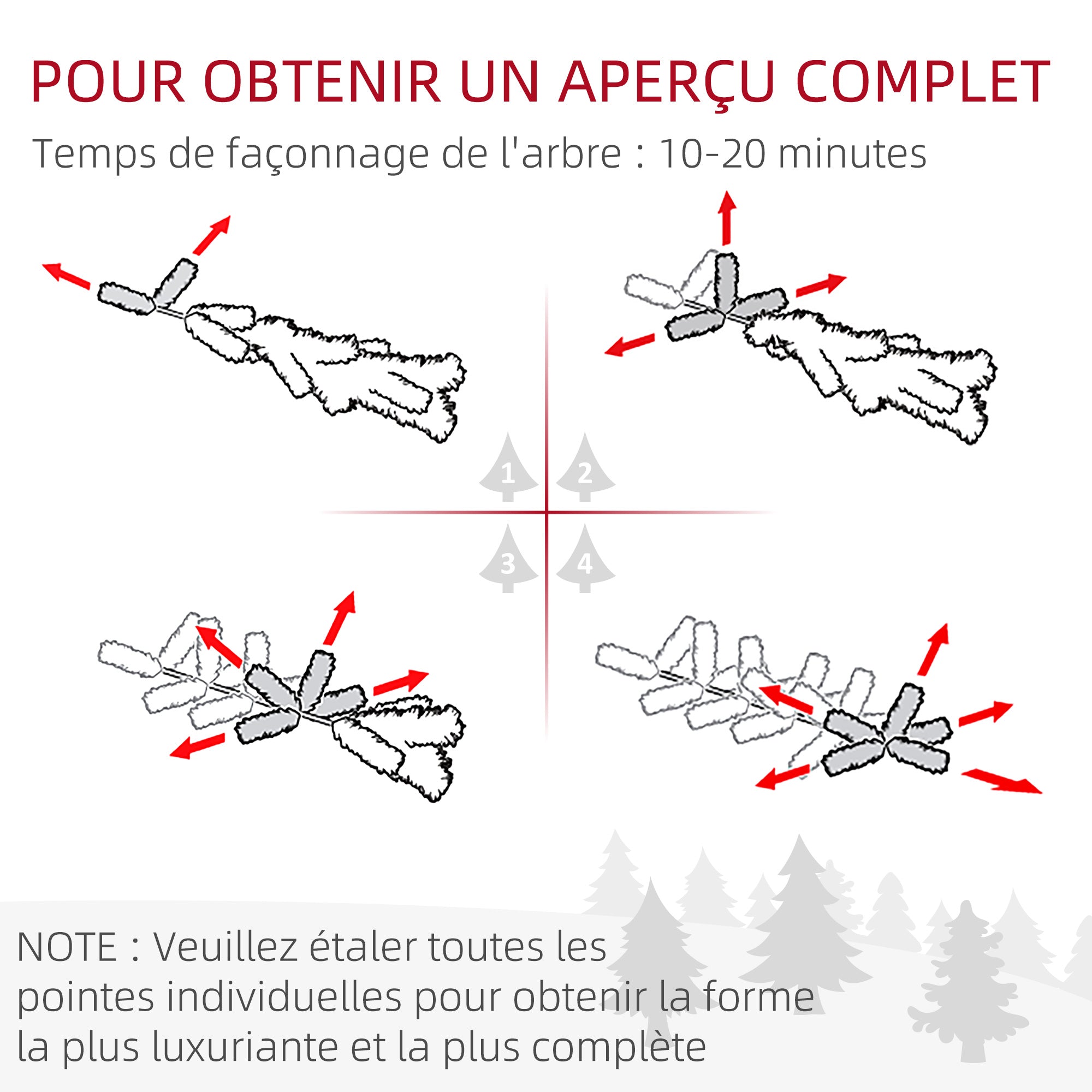 POUR OBTENIR UN APERÇU COMPLET

Temps de façonnage de l'arbre : 10-20 minutes

1

2

3

4

NOTE : Veuillez étaler toutes les pointes individuelles pour obtenir la forme la plus luxuriante et la plus complète