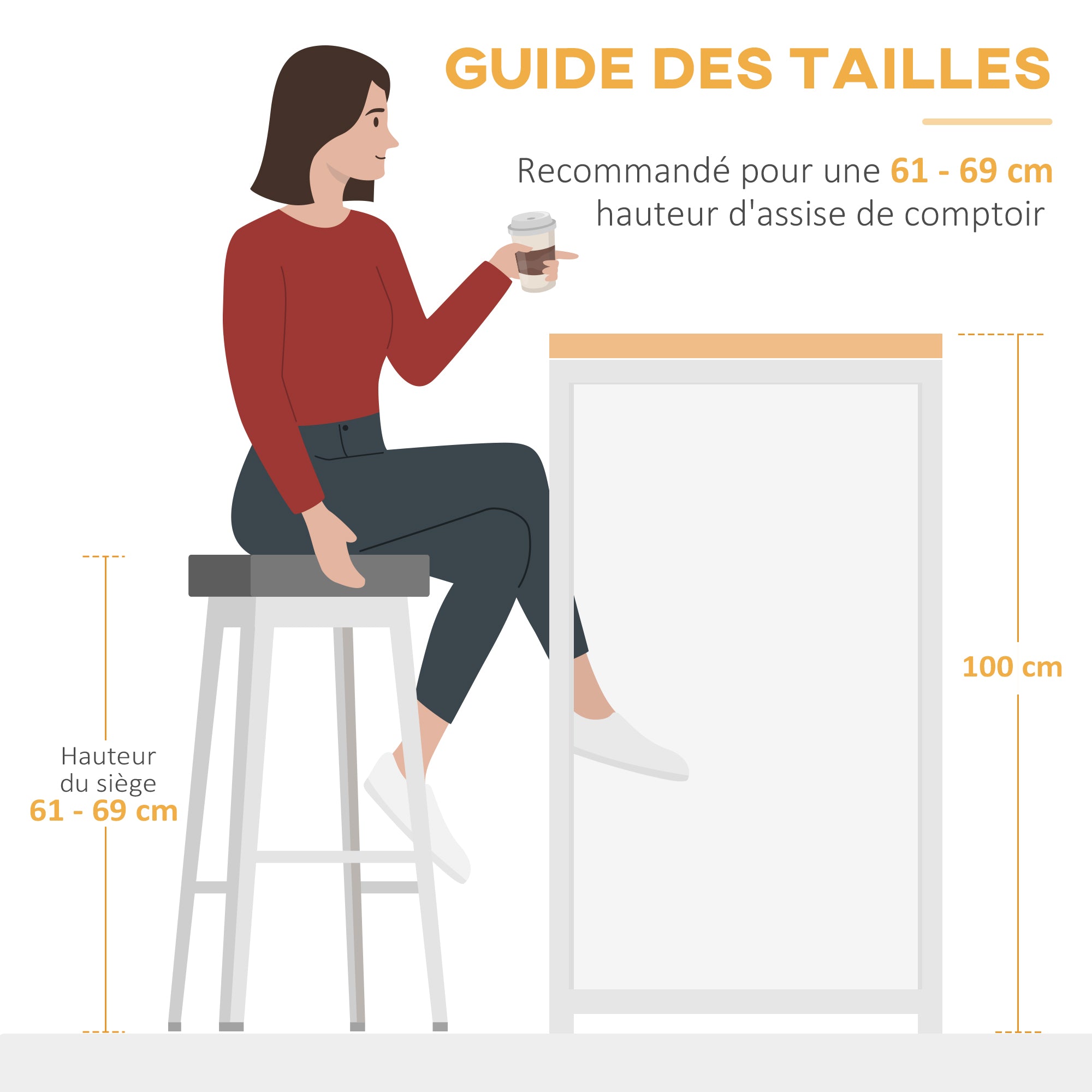 GUIDE DES TAILLES

Recommandé pour une 61 - 69 cm hauteur d'assise de comptoir

100 cm

Hauteur du siège
61 - 69 cm