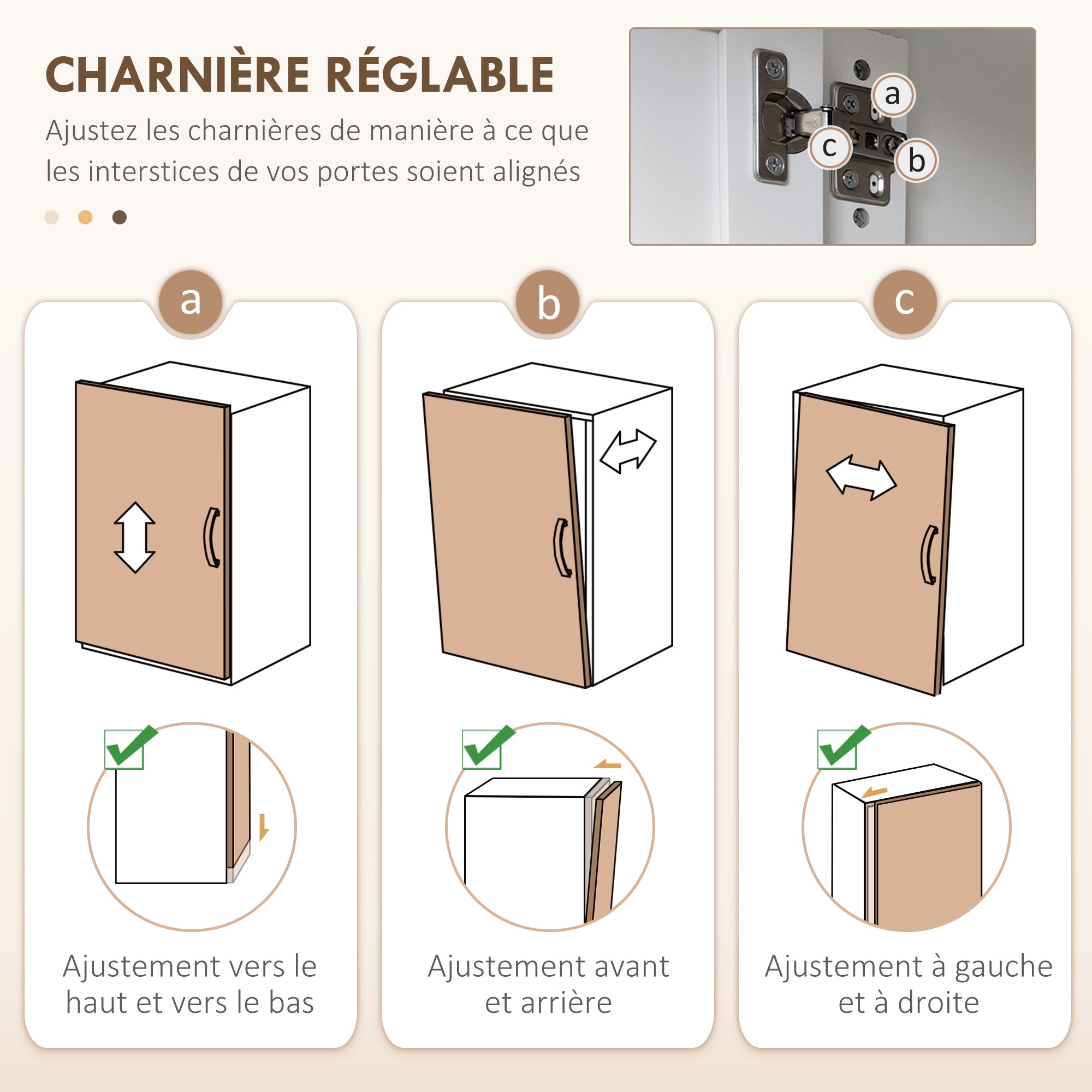 CHARNIÈRE RÉGLABLE

Ajustez les charnières de manière à ce que les interstices de vos portes soient alignés

a

c

b

a

Ajustement vers le haut et vers le bas

b

Ajustement avant et arrière

c

Ajustement à gauche et à droite