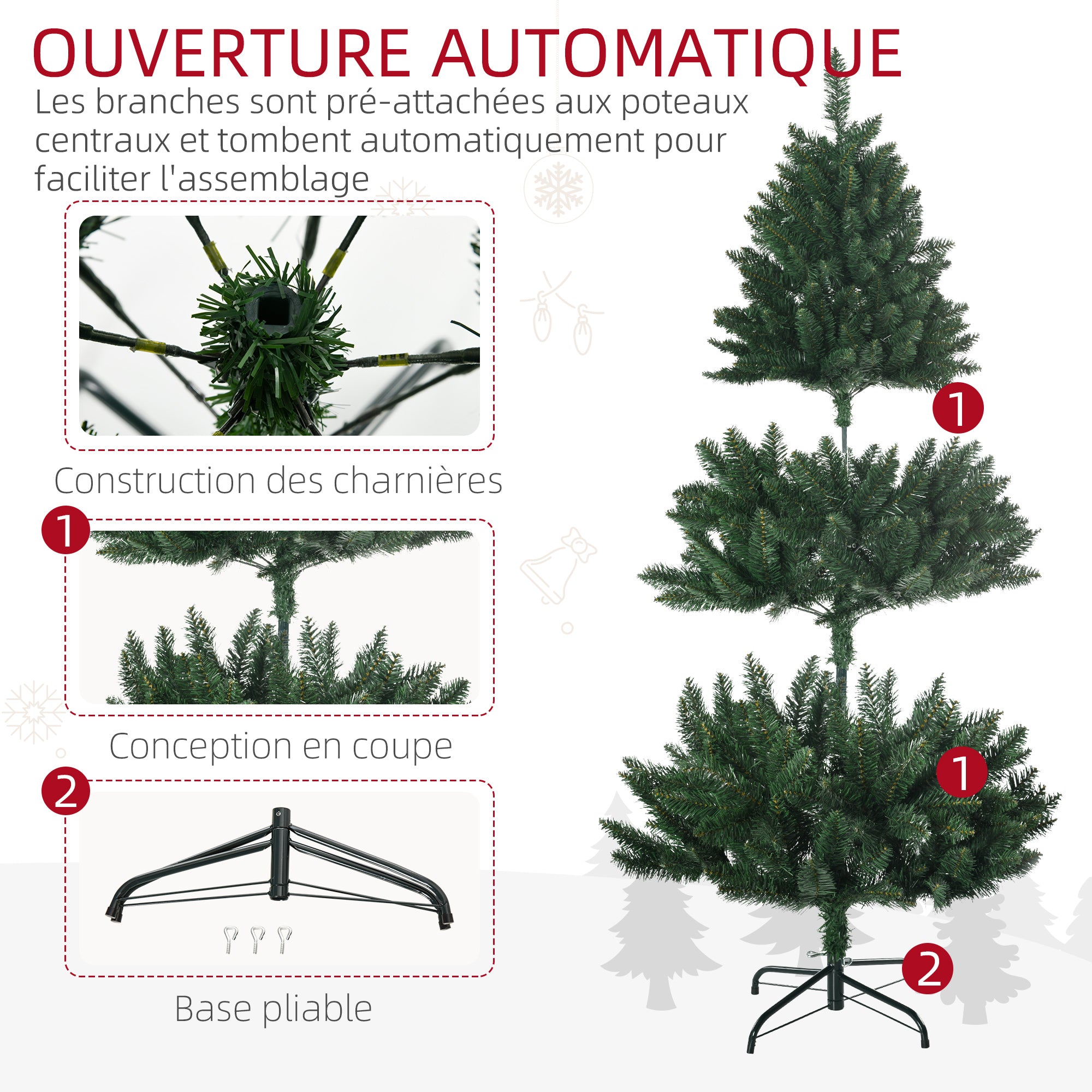 OUVERTURE AUTOMATIQUE

Les branches sont pré-attachées aux poteaux centraux et tombent automatiquement pour faciliter l'assemblage

Construction des charnières

1

Conception en coupe

2

Base pliable

1

1

2