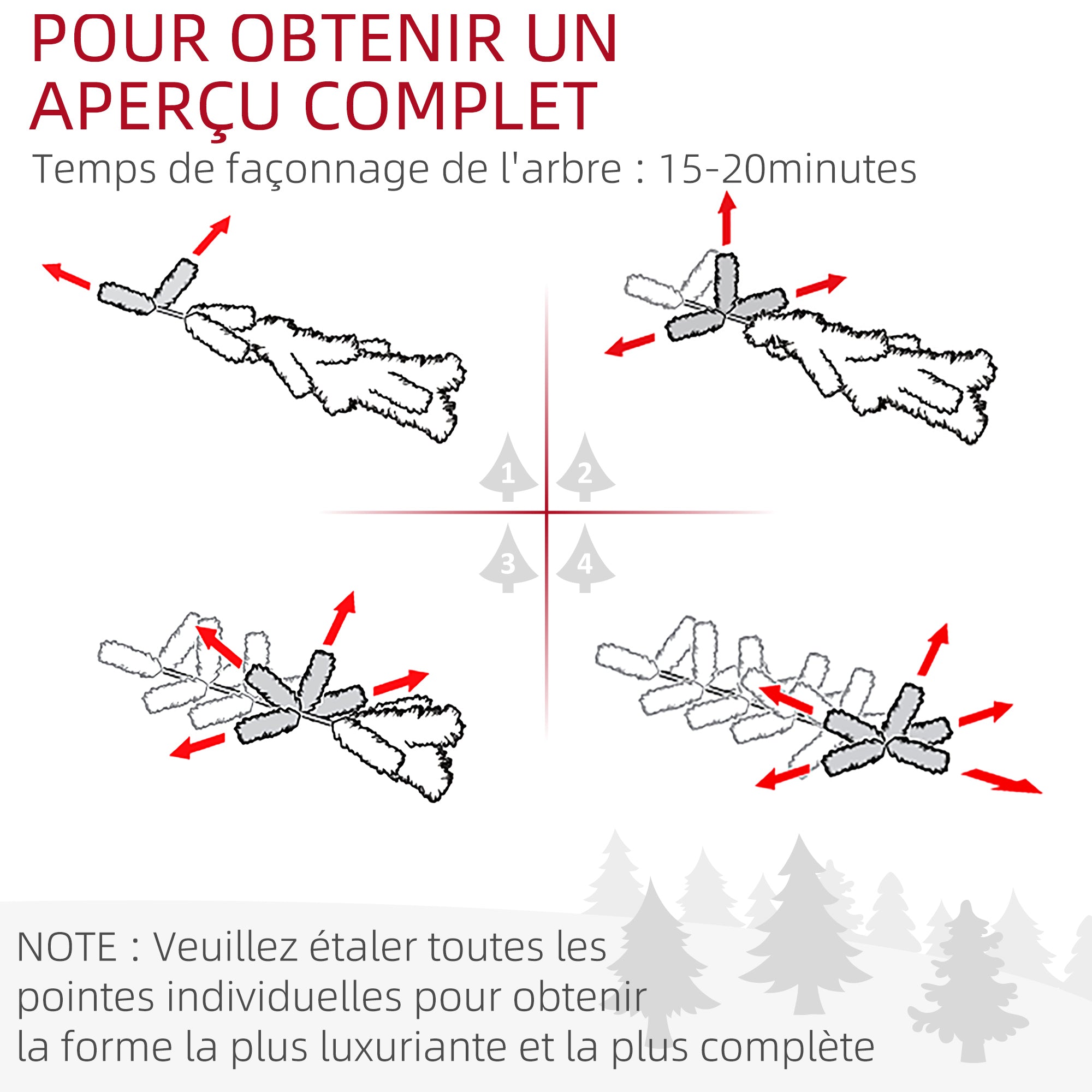 POUR OBTENIR UN APERÇU COMPLET

Temps de façonnage de l'arbre : 15-20minutes

1

2

3

4

NOTE : Veuillez étaler toutes les pointes individuelles pour obtenir la forme la plus luxuriante et la plus complète