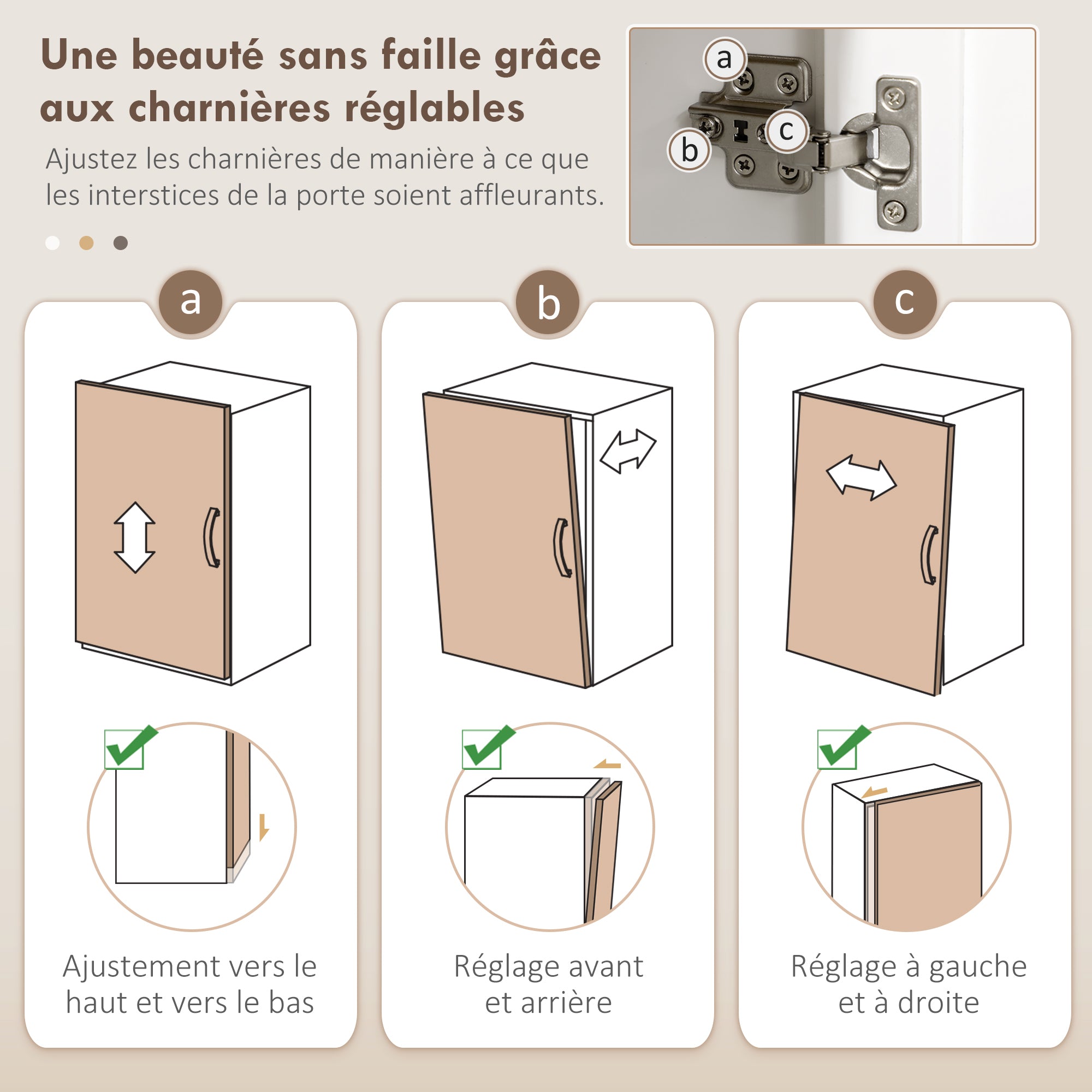 Une beauté sans faille grâce aux charnières réglables

Ajustez les charnières de manière à ce que les interstices de la porte soient affleurants.

a
b
c

a

Ajustement vers le haut et vers le bas

b

Réglage avant et arrière

c

Réglage à gauche et à droite