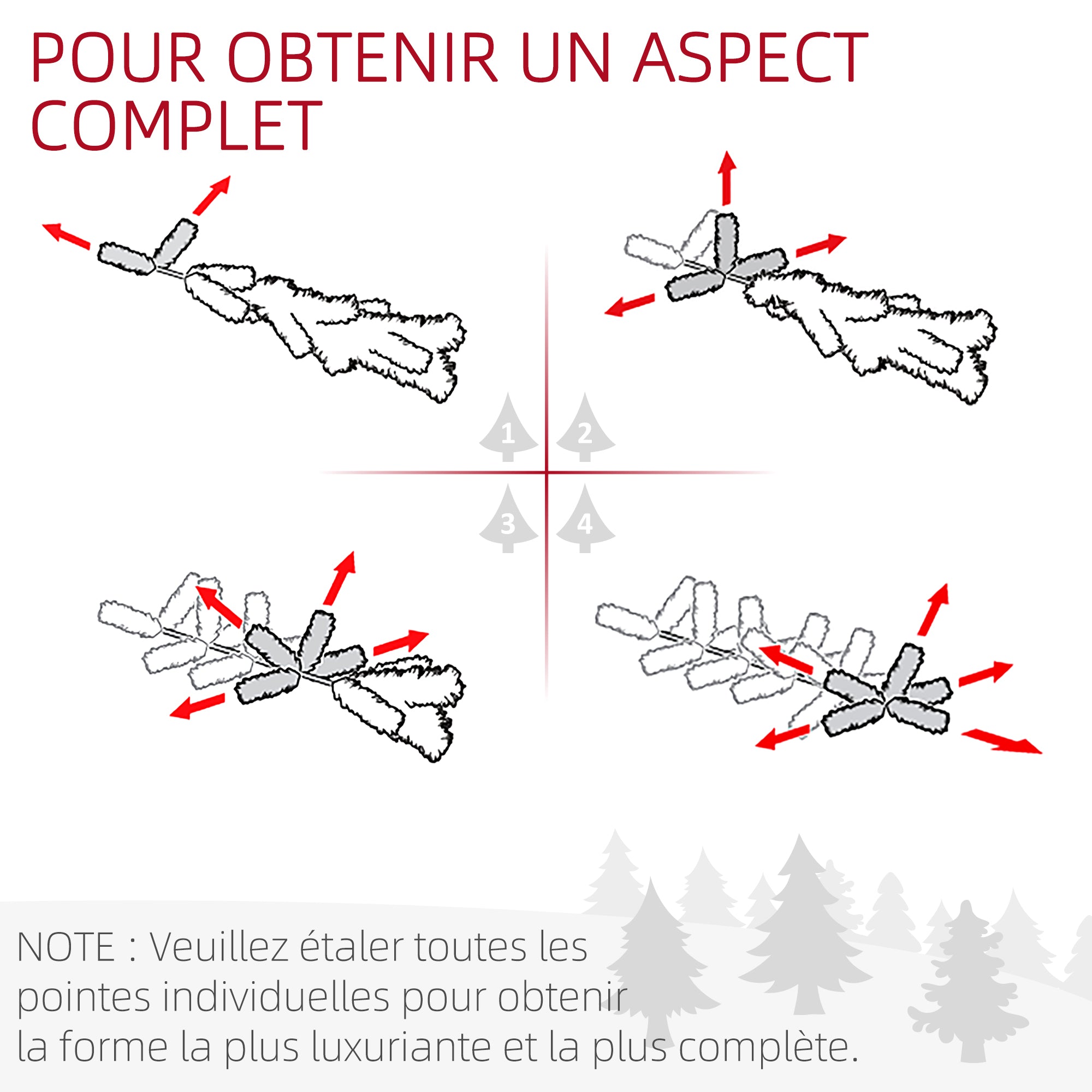 POUR OBTENIR UN ASPECT COMPLET

1
2
3
4

NOTE : Veuillez étaler toutes les pointes individuelles pour obtenir la forme la plus luxuriante et la plus complète.