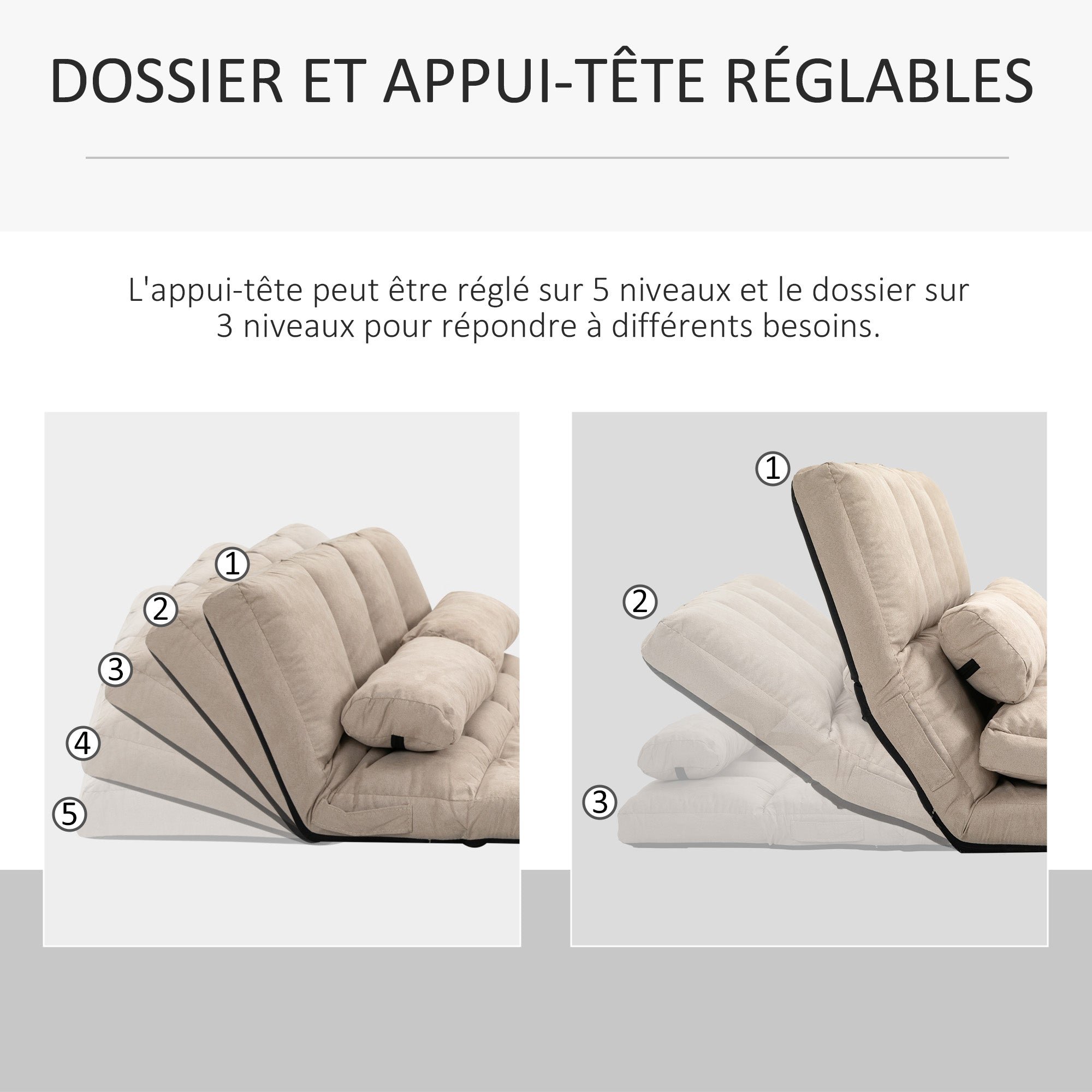 DOSSIER ET APPUI-TÊTE RÉGLABLES

L'appui-tête peut être réglé sur 5 niveaux et le dossier sur 3 niveaux pour répondre à différents besoins.

1
2
3
4
5

1
2
3