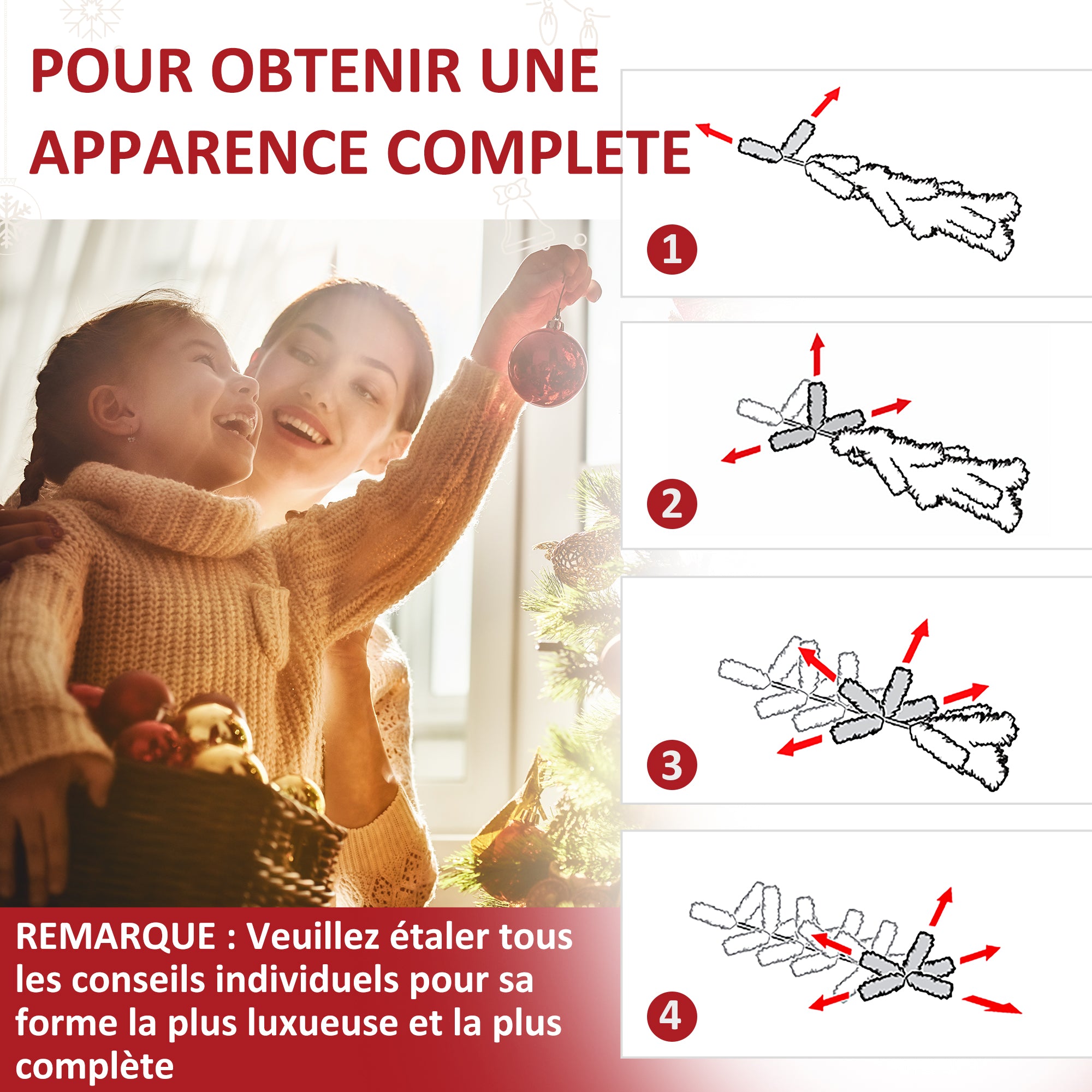 POUR OBTENIR UNE APPARENCE COMPLETE

1

2

3

4

REMARQUE : Veuillez étaler tous les conseils individuels pour sa forme la plus luxueuse et la plus complète