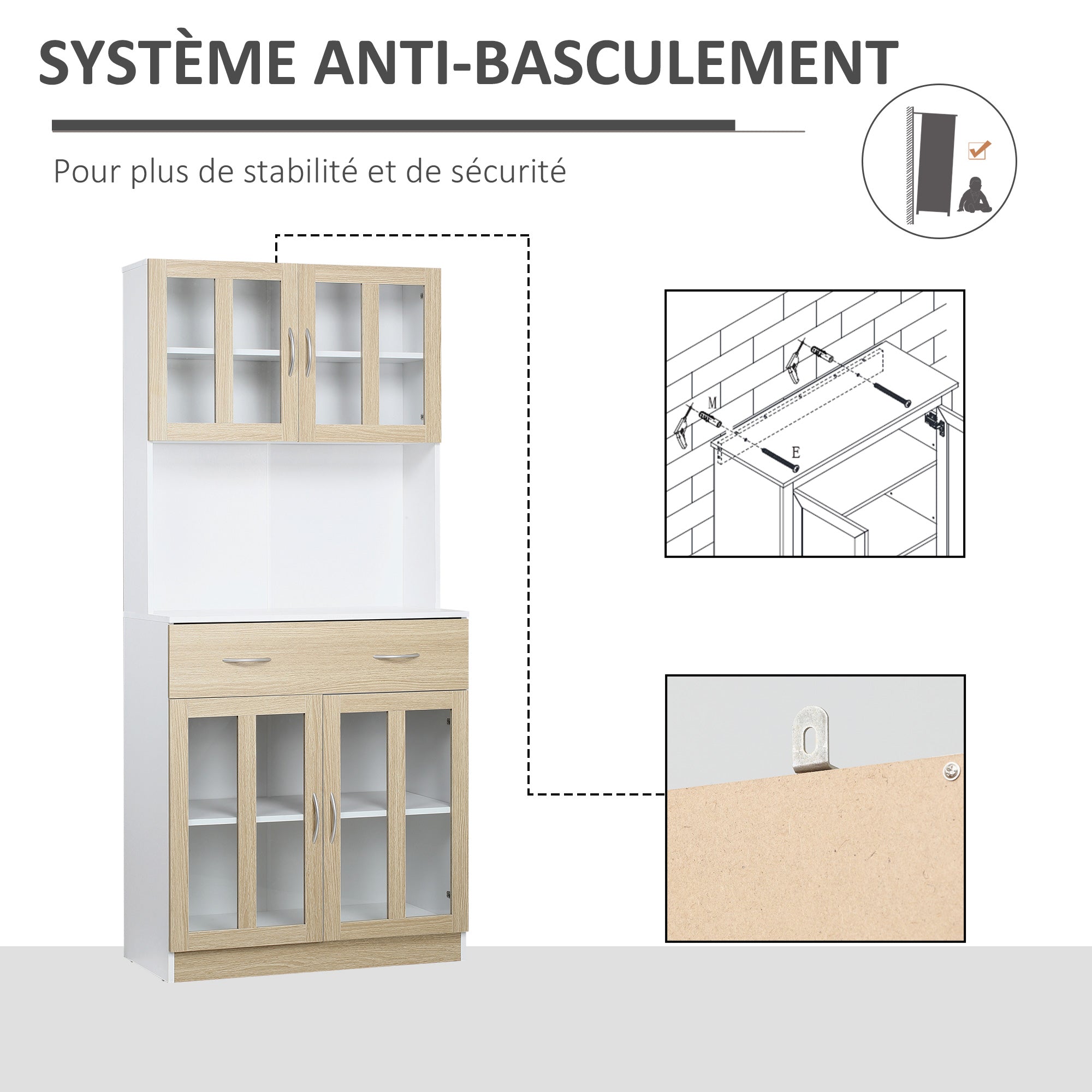 SYSTÈME ANTI-BASCULEMENT

Pour plus de stabilité et de sécurité

M

E