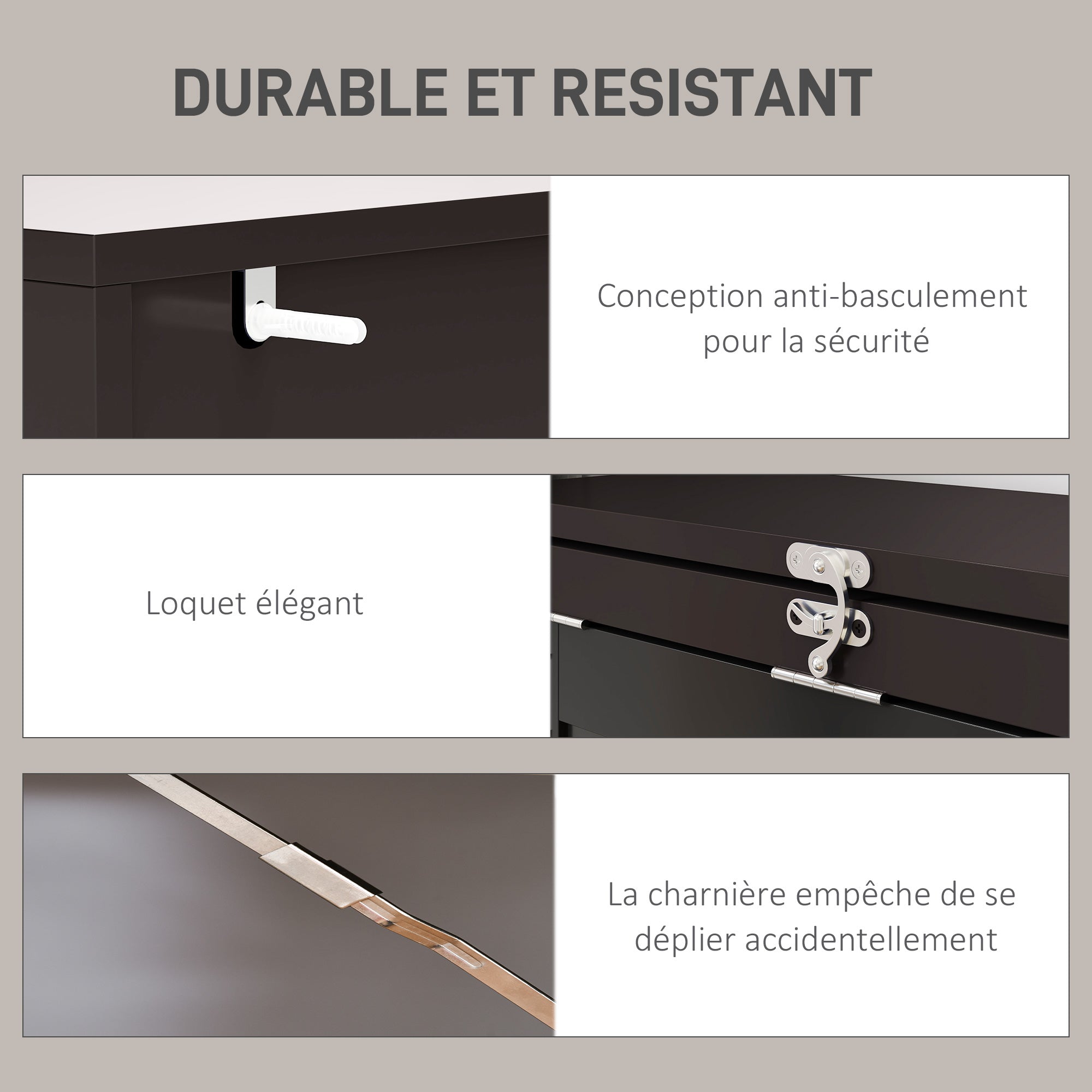 DURABLE ET RESISTANT

Conception anti-basculement pour la sécurité

Loquet élégant

La charnière empêche de se déplier accidentellement