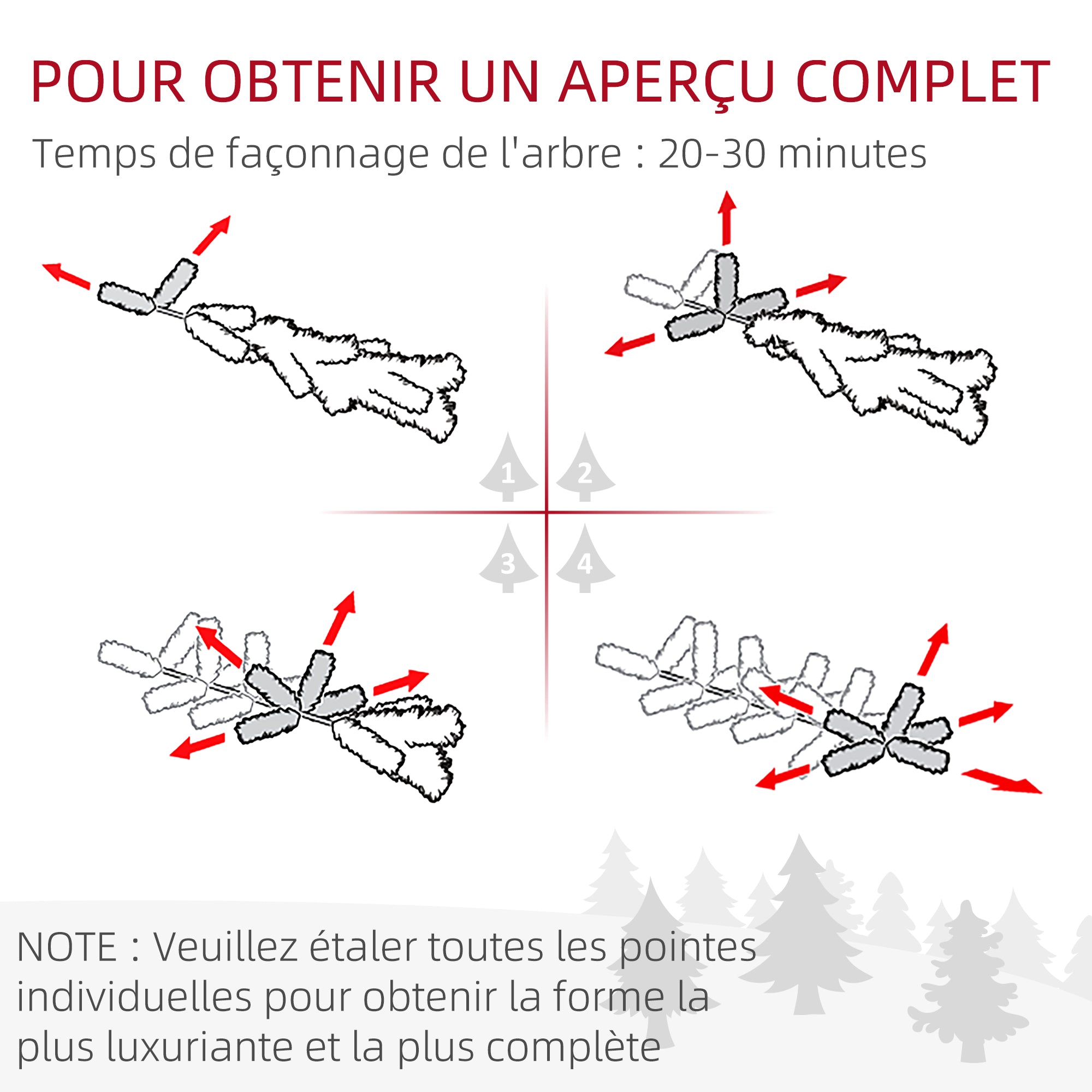 POUR OBTENIR UN APERÇU COMPLET

Temps de façonnage de l'arbre : 20-30 minutes

1

2

3

4

NOTE : Veuillez étaler toutes les pointes individuelles pour obtenir la forme la plus luxuriante et la plus complète