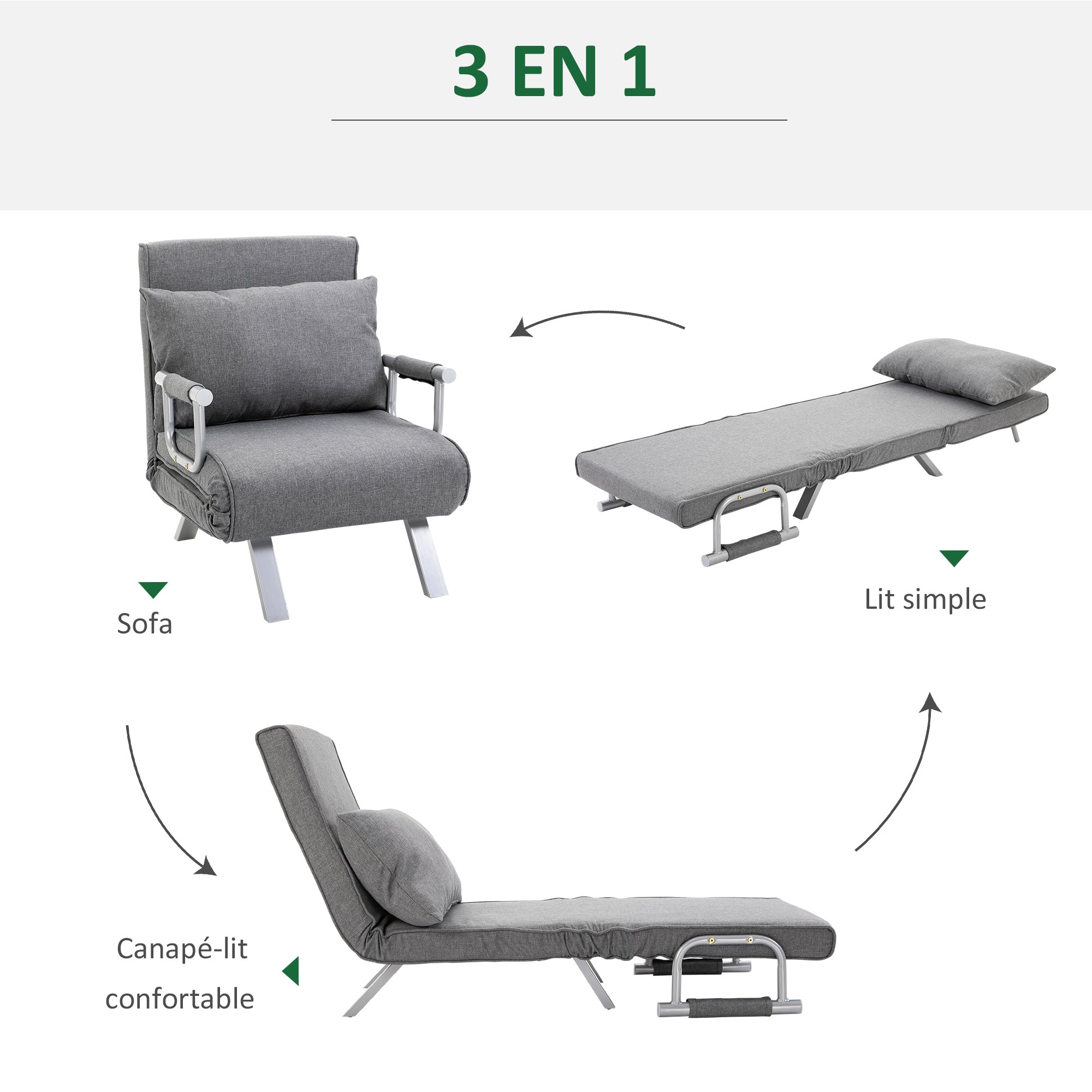 3 EN 1

Sofa

Lit simple

Canapé-lit confortable