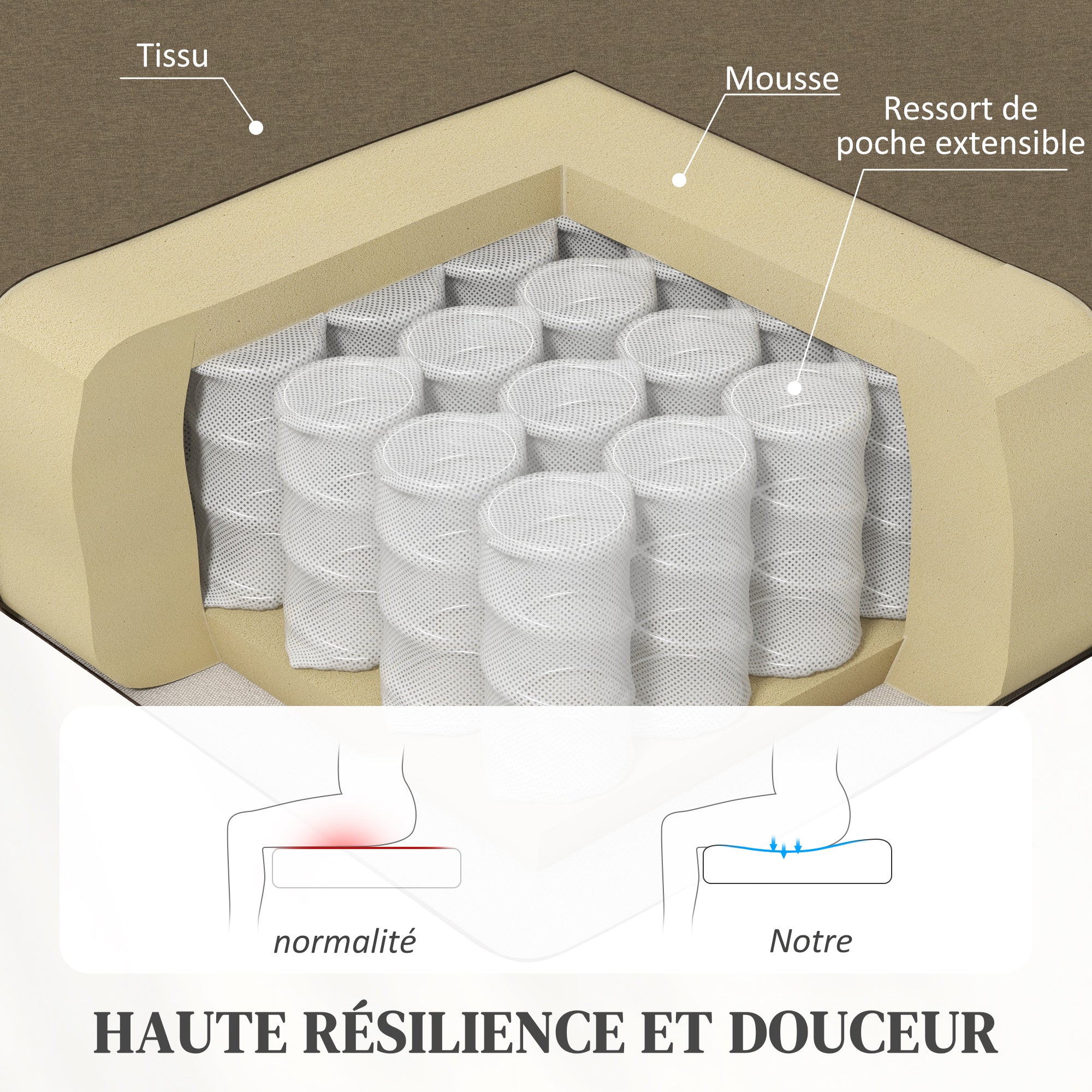 Tissu

Mousse

Ressort de poche extensible

normalité

Notre

HAUTE RÉSILIENCE ET DOUCEUR