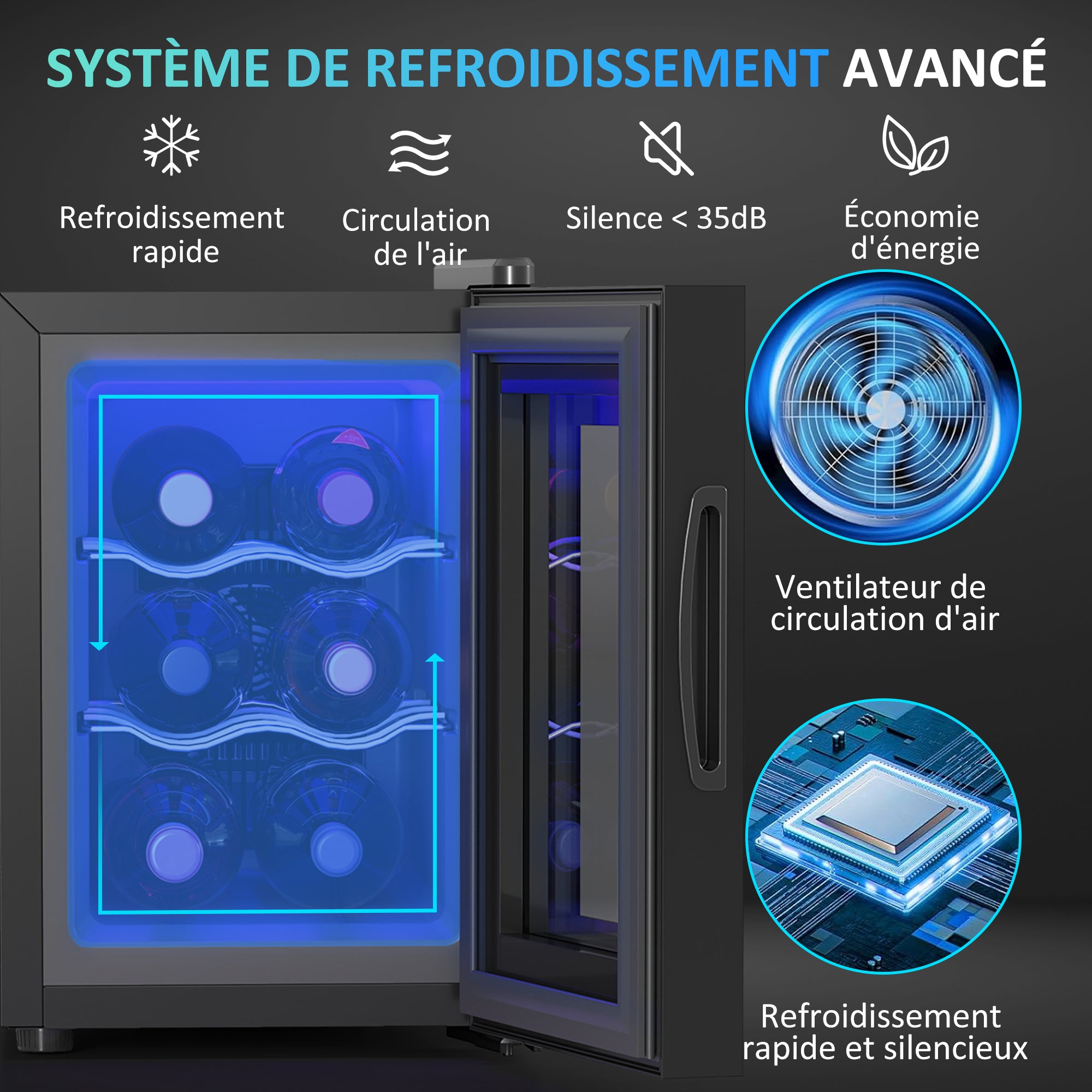 SYSTÈME DE REFROIDISSEMENT AVANCÉ

Refroidissement rapide

Circulation de l'air

Silence < 35dB

Économie d'énergie

Ventilateur de circulation d'air

Refroidissement rapide et silencieux