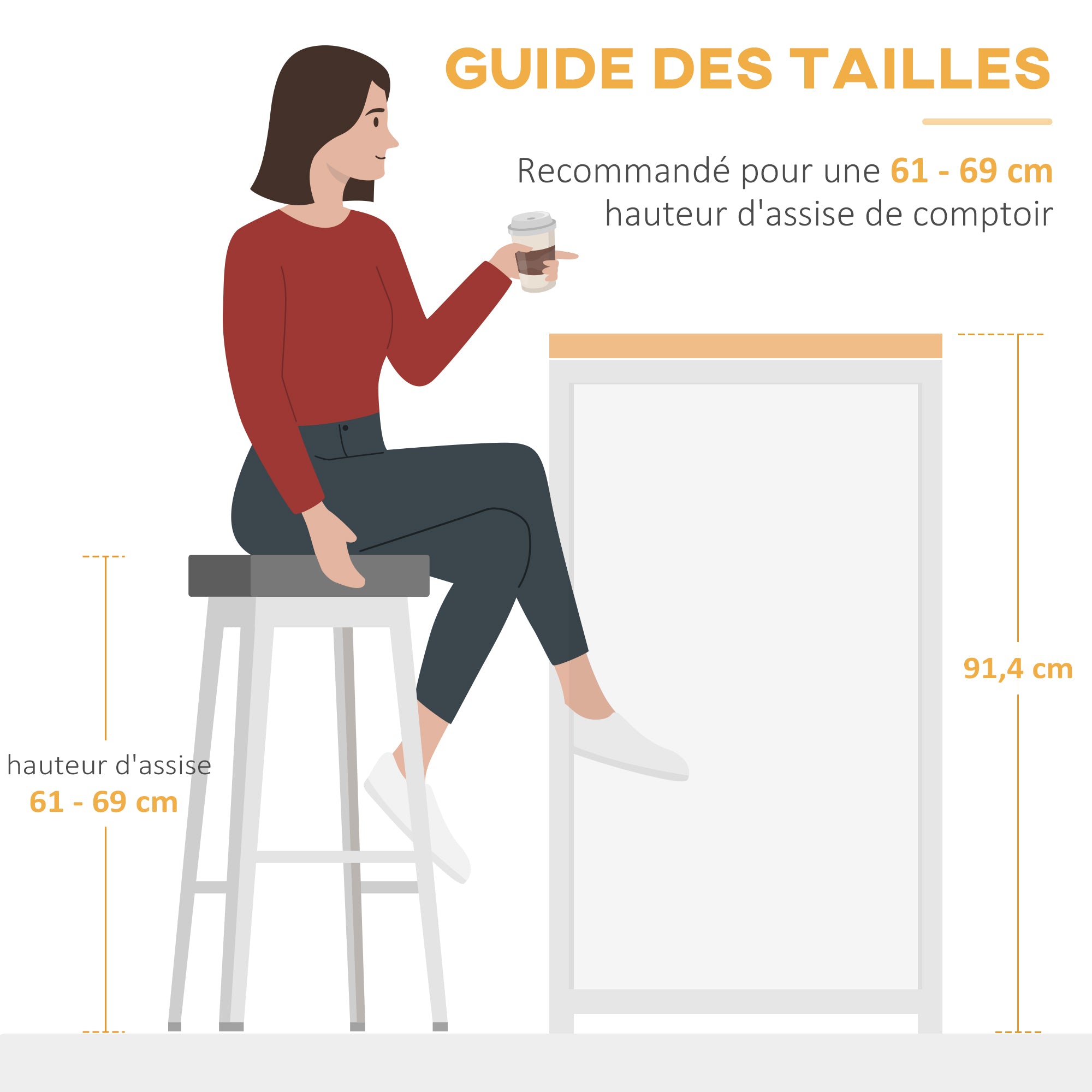 GUIDE DES TAILLES

Recommandé pour une 61 - 69 cm hauteur d'assise de comptoir

91,4 cm

hauteur d'assise
61 - 69 cm