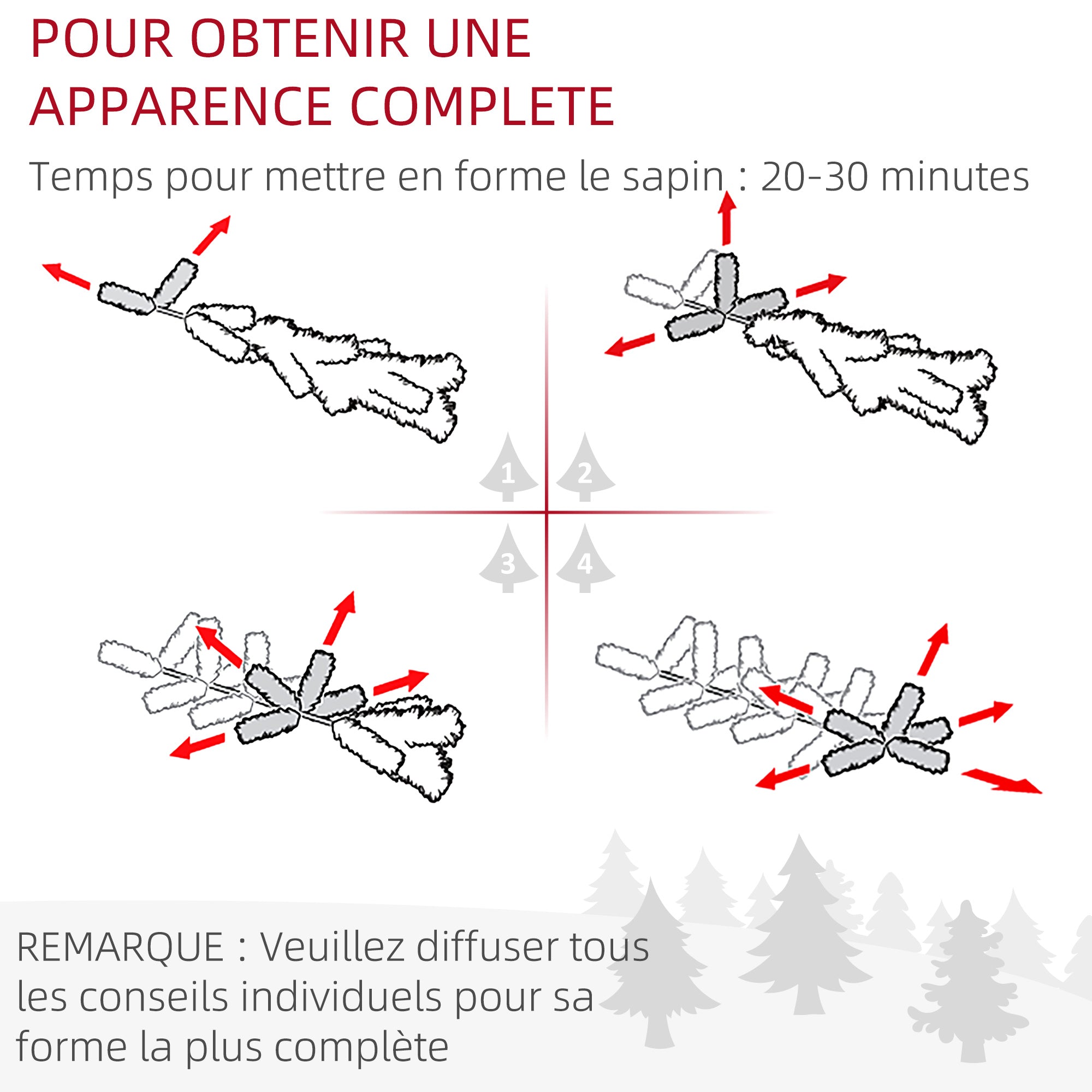 POUR OBTENIR UNE APPARENCE COMPLETE

Temps pour mettre en forme le sapin : 20-30 minutes

1

2

3

4

REMARQUE : Veuillez diffuser tous les conseils individuels pour sa forme la plus complète