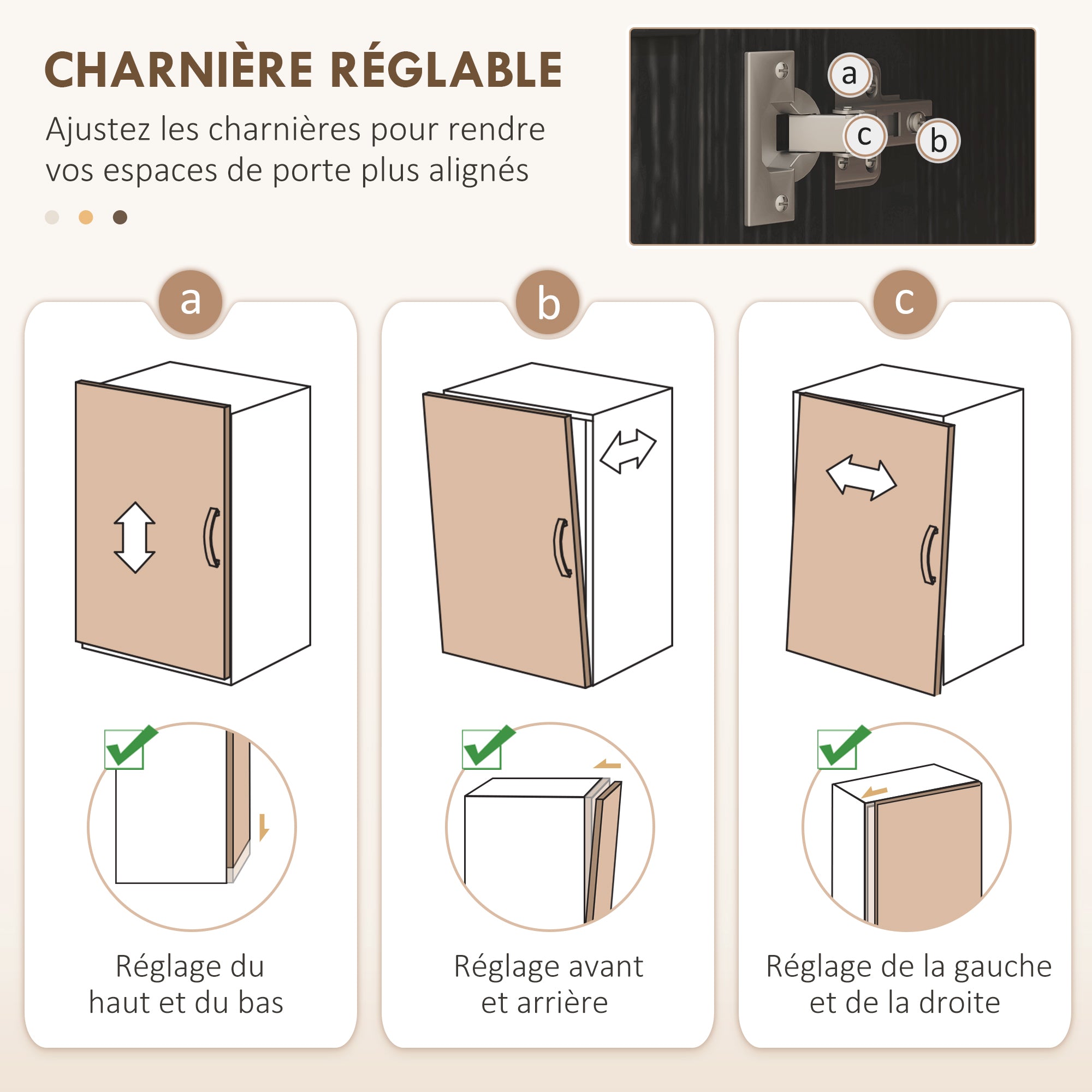 CHARNIÈRE RÉGLABLE

Ajustez les charnières pour rendre vos espaces de porte plus alignés

a
c
b

a

Réglage du haut et du bas

b

Réglage avant et arrière

c

Réglage de la gauche et de la droite