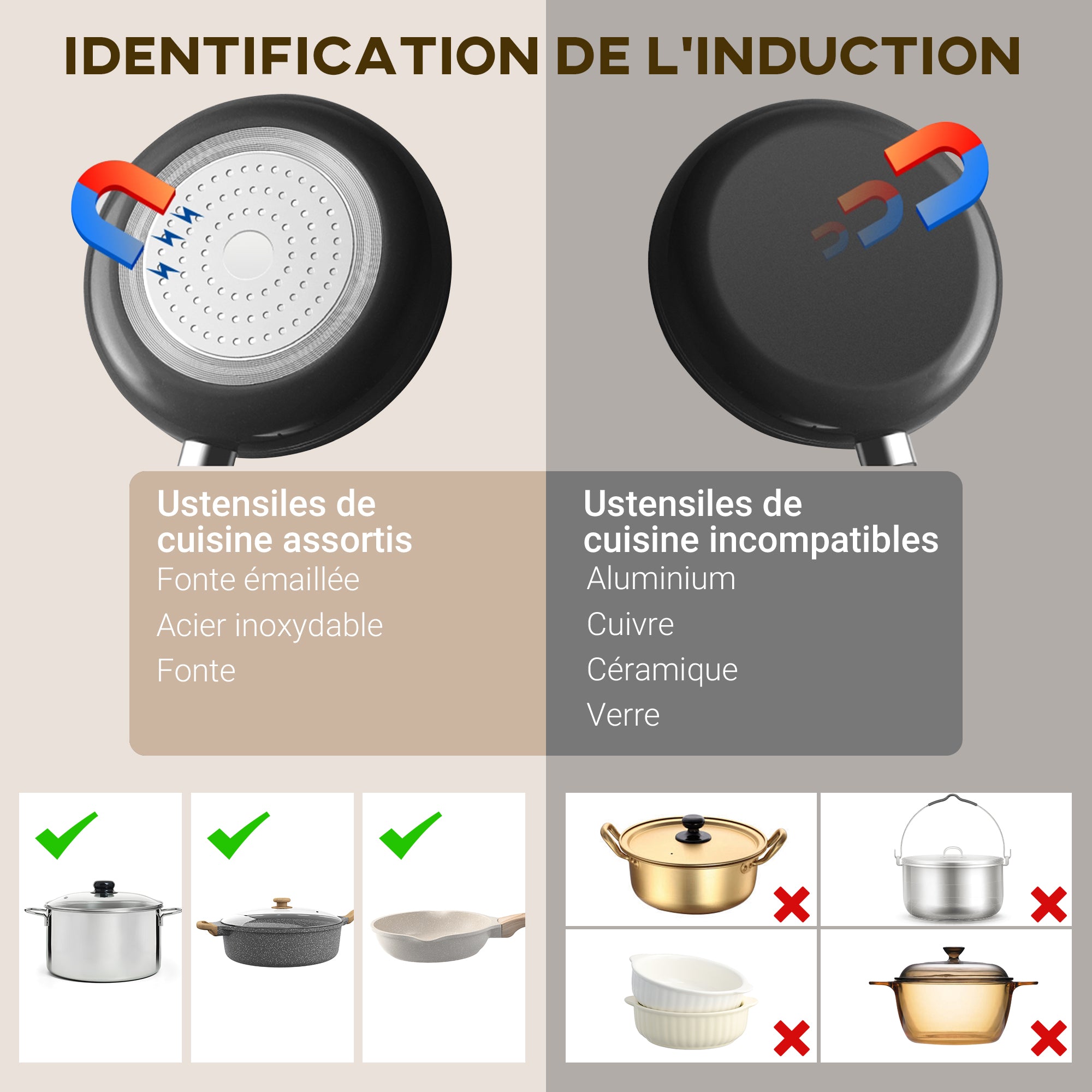 IDENTIFICATION DE L'INDUCTION

Ustensiles de cuisine assortis
Fonte émaillée
Acier inoxydable
Fonte

Ustensiles de cuisine incompatibles
Aluminium
Cuivre
Céramique
Verre