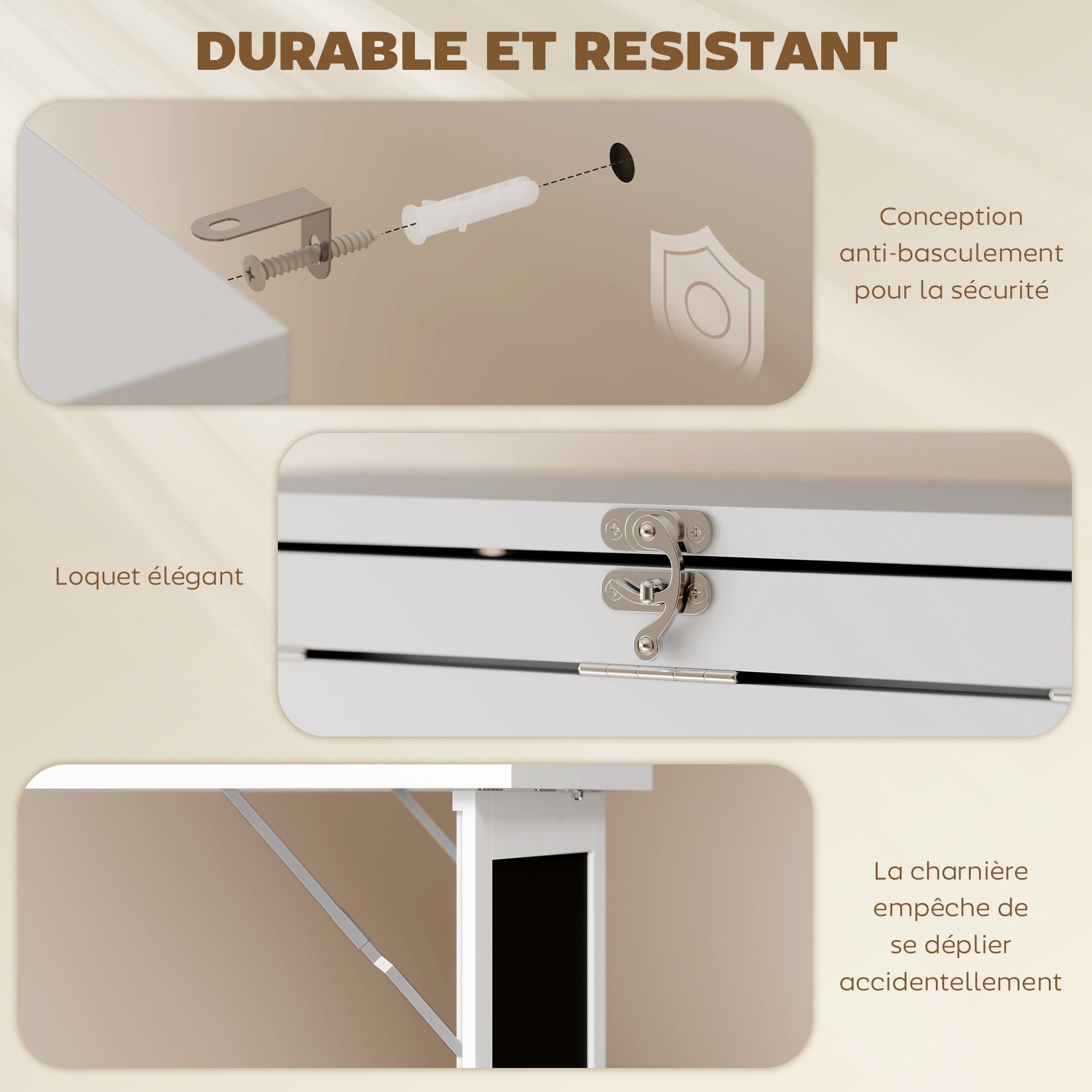 DURABLE ET RESISTANT

Conception anti-basculement pour la sécurité

Loquet élégant

La charnière empêche de se déplier accidentellement