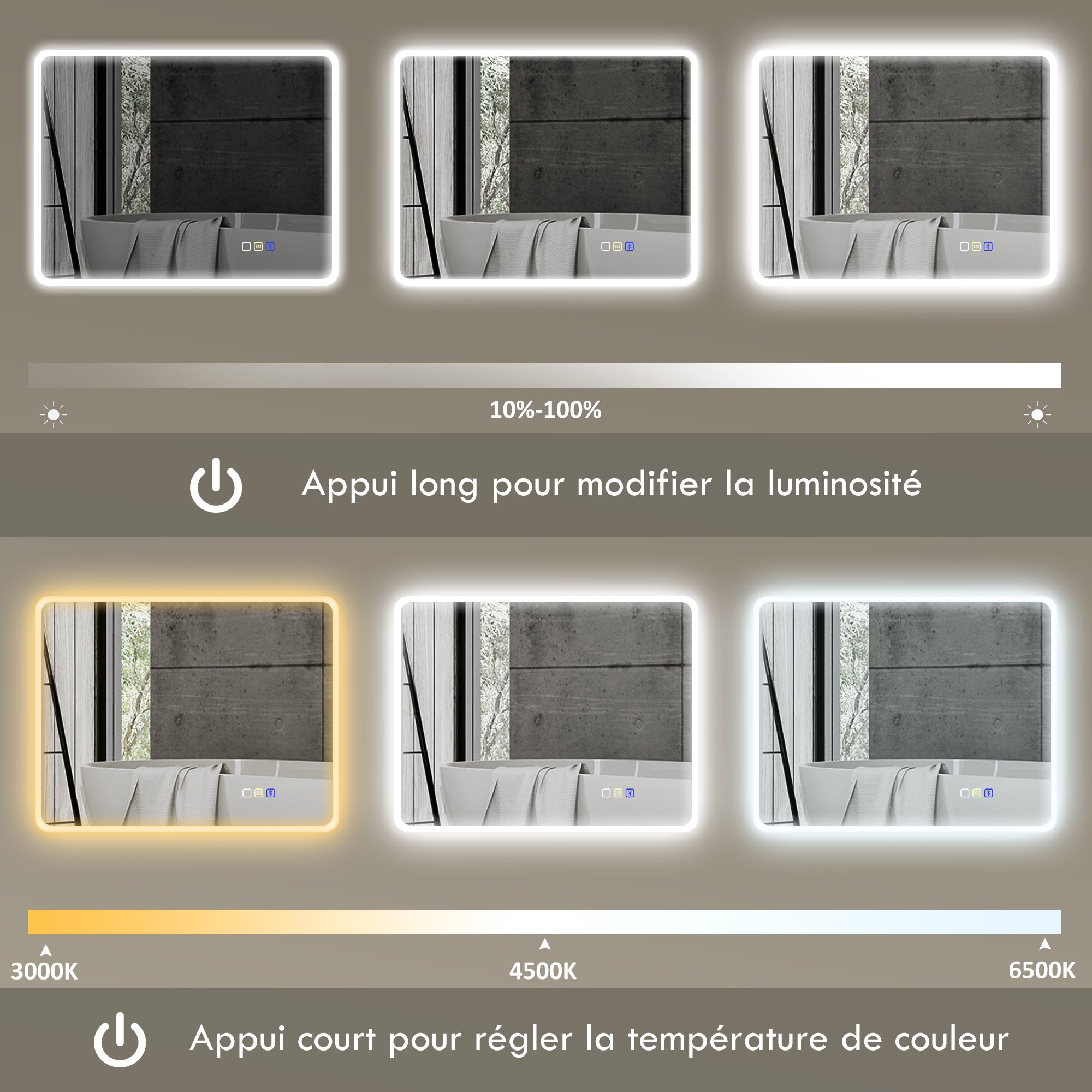 10%-100%

Appui long pour modifier la luminosité

3000K

4500K

6500K

Appui court pour régler la température de couleur