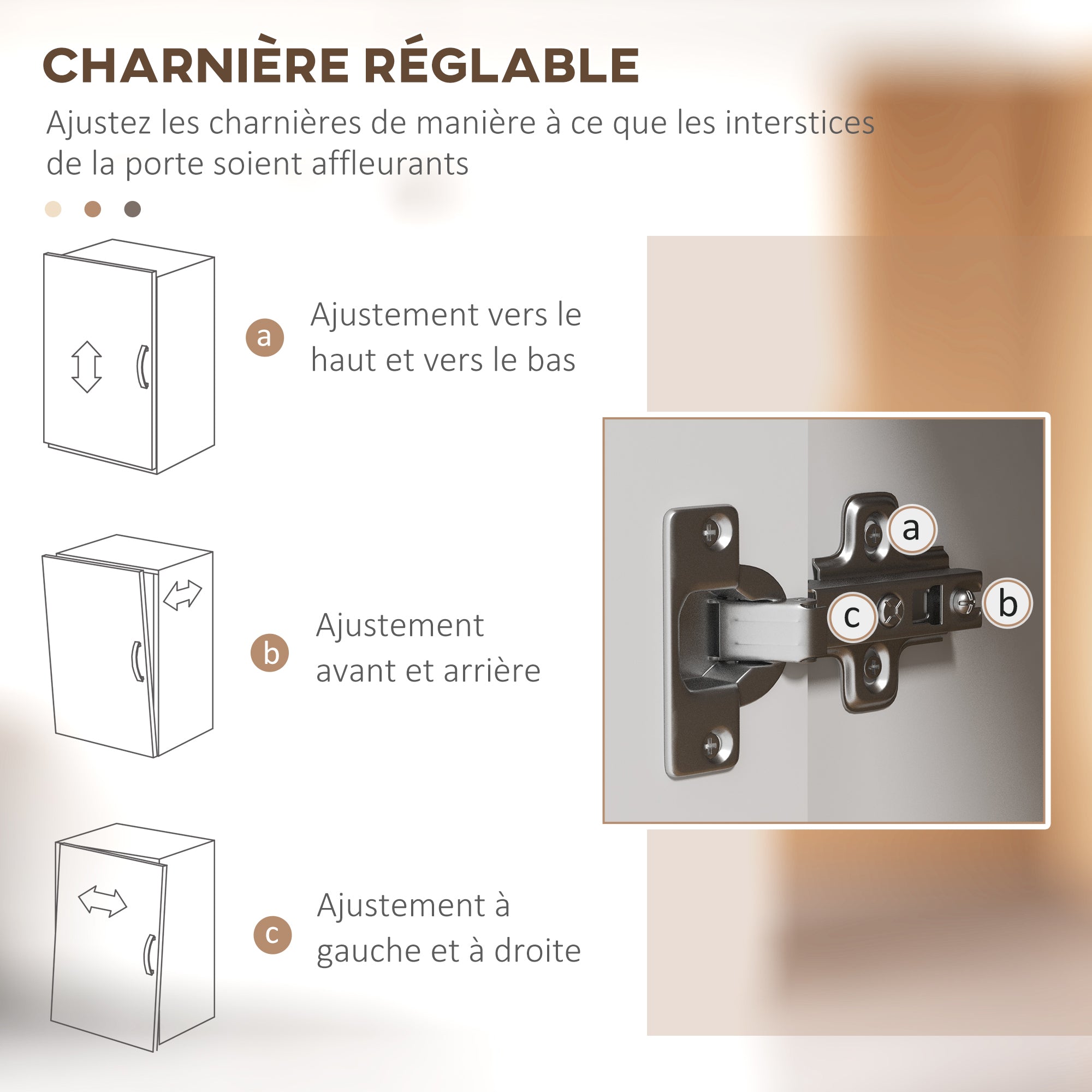 CHARNIÈRE RÉGLABLE

Ajustez les charnières de manière à ce que les interstices de la porte soient affleurants

a Ajustement vers le haut et vers le bas

b Ajustement avant et arrière

c Ajustement à gauche et à droite

a

c

b